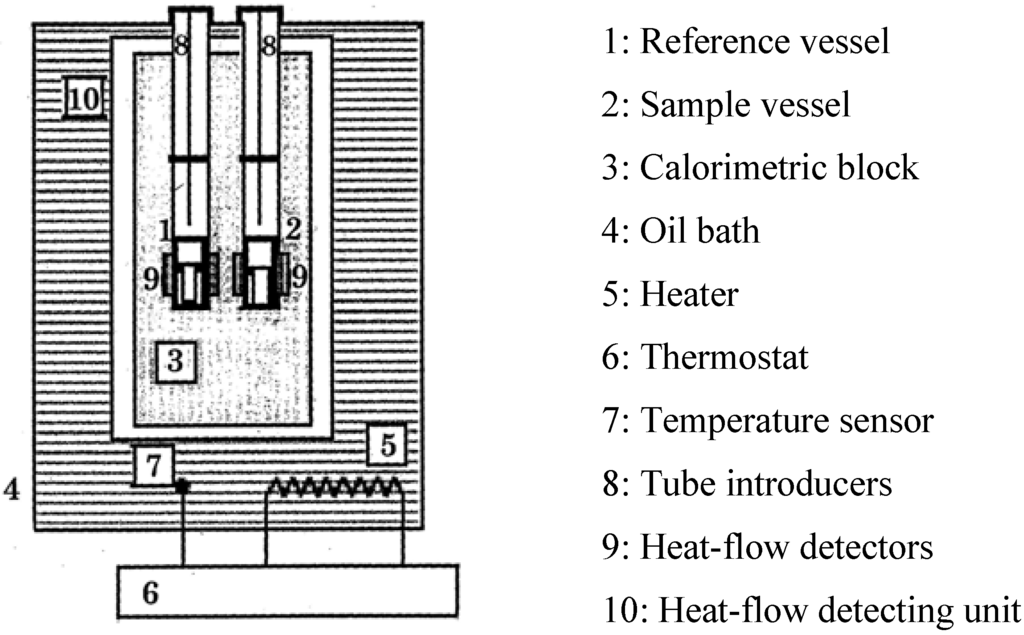 8 8
10
1 2
9 9
3
7 5
4
6

1: Reference vessel
2: Sample vessel
3: Calorimetric block
4: Oil bath
5: Heater
6: Thermostat
7: Temperature sensor
8: Tube introducers
9: Heat-flow detectors
10: Heat-flow detecting unit