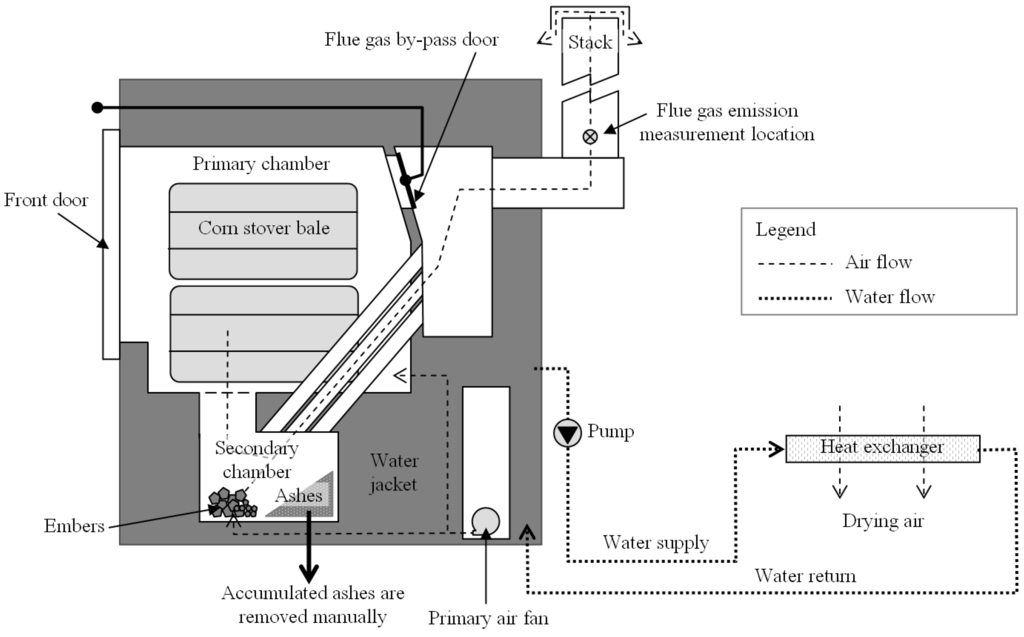 Flue gas by-pass door

Stack

Flue gas emission measurement location

Primary chamber

Front door

Corn stover bale

Legend

Air flow

Water flow

Pump

Heat exchanger

Secondary chamber

Water jacket

Ashes

Embers

Drying air

Water supply

Water return

Accumulated ashes are removed manually

Primary air fan