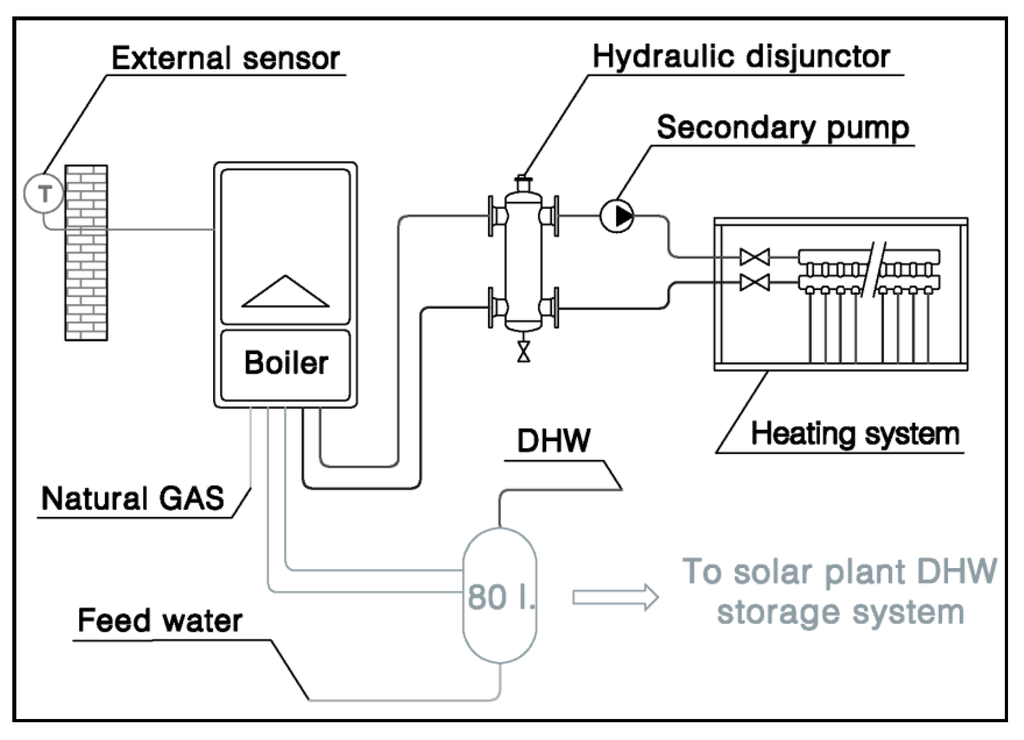 External sensor

T

Hydraulic disjunctor

Secondary pump

Boiler

Heating system

DHW

Natural GAS

80 l.

To solar plant DHW storage system

Feed water