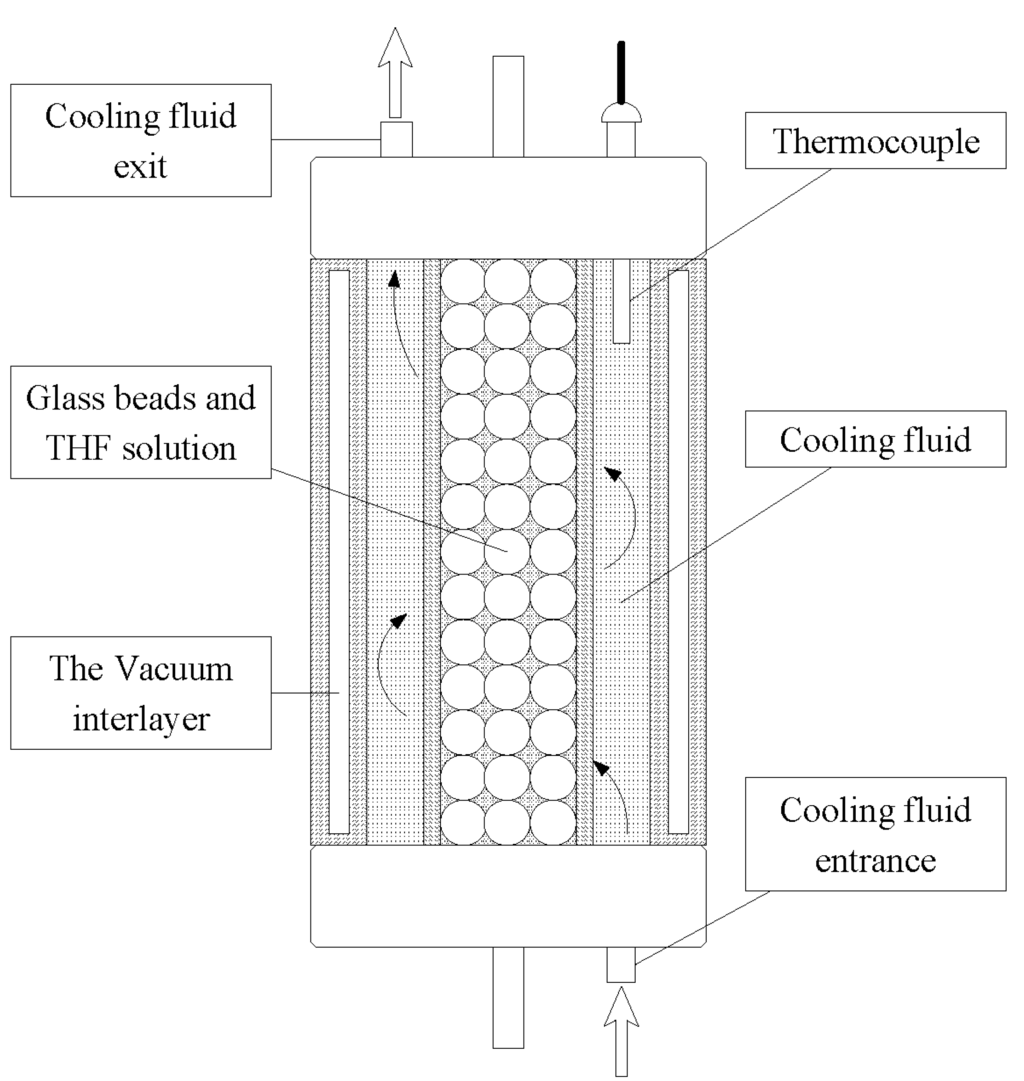 Cooling fluid exit

Thermocouple

Glass beads and THF solution

Cooling fluid

The Vacuum interlayer

Cooling fluid entrance