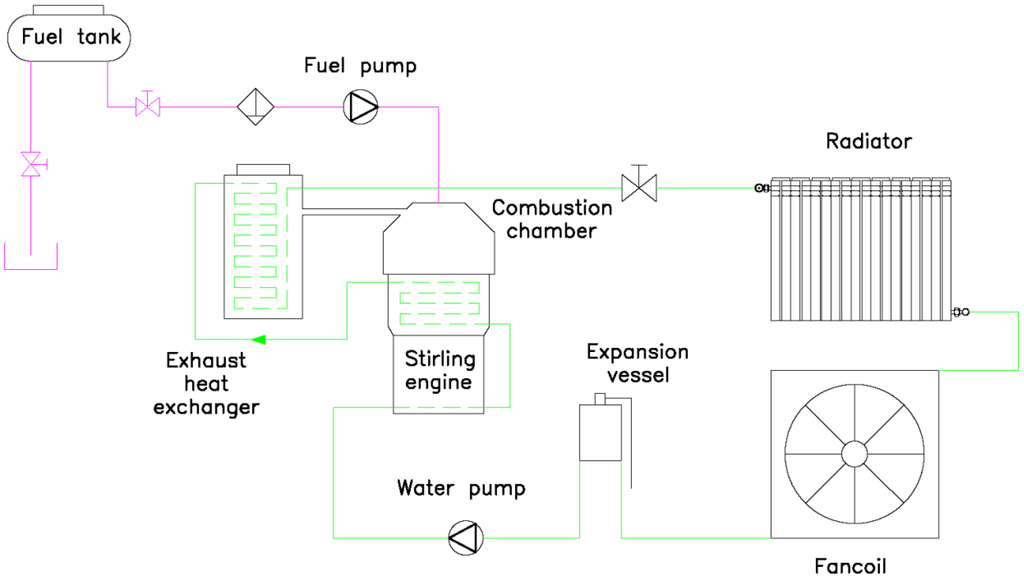 Fuel tank

Fuel pump

Radiator

Combustion chamber

Exhaust heat exchanger

Stirling engine

Expansion vessel

Water pump

Fancoil