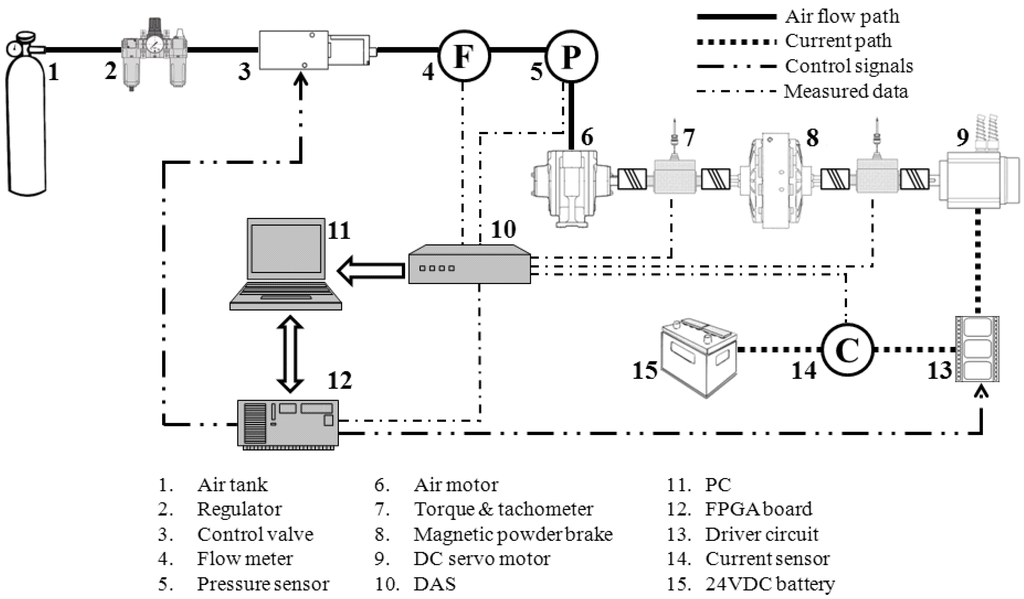 Air flow path
Current path
Control signals
Measured data

1
2
3
4 F
5 P
6
7
8
9
11
10
12
15
14 C
13

1. Air tank
2. Regulator
3. Control valve
4. Flow meter
5. Pressure sensor

6. Air motor
7. Torque & tachometer
8. Magnetic powder brake
9. DC servo motor
10. DAS

11. PC
12. FPGA board
13. Driver circuit
14. Current sensor
15. 24VDC battery