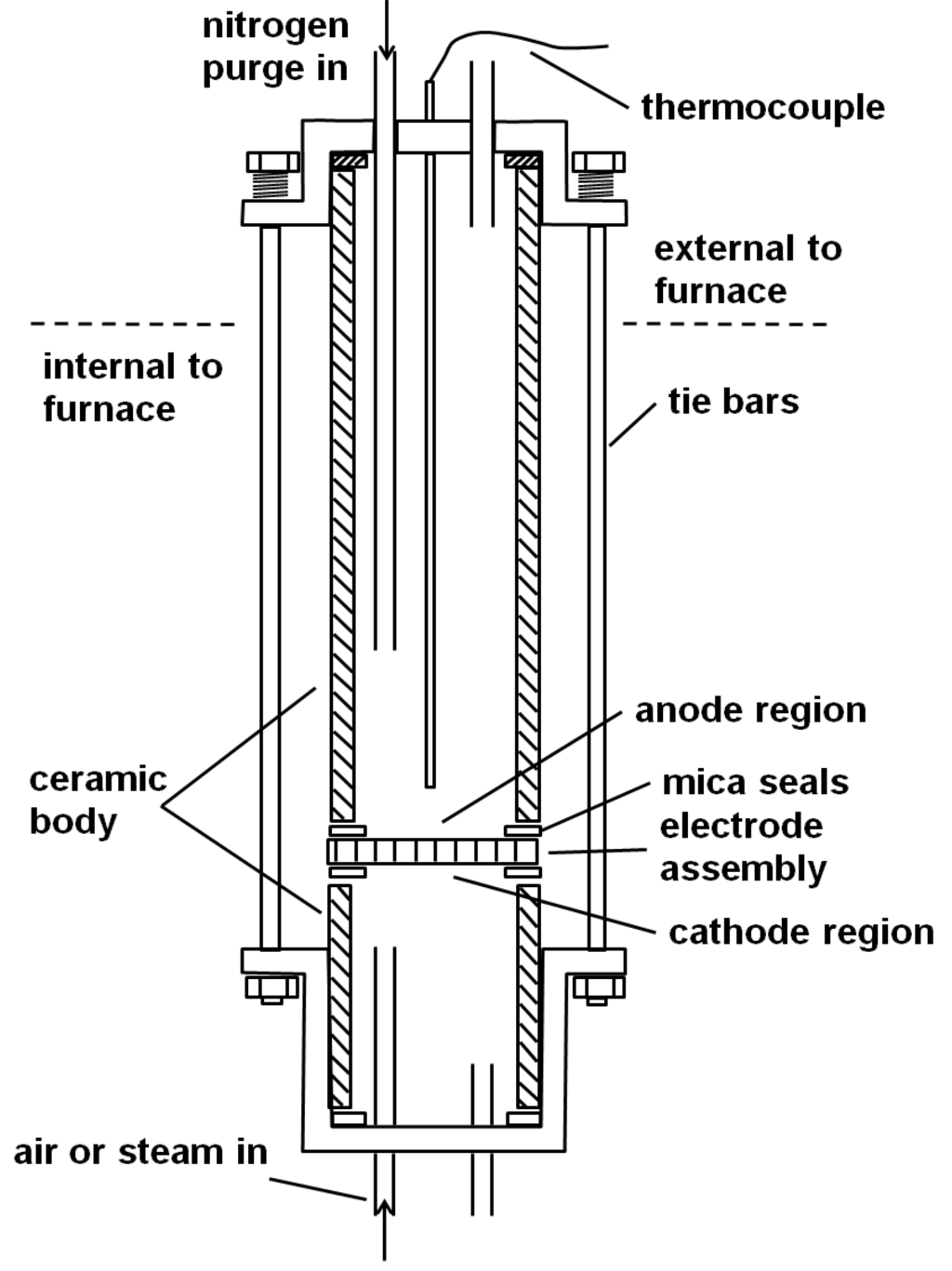 nitrogen purge in

thermocouple

external to furnace

internal to furnace

tie bars

anode region

ceramic body

mica seals

electrode assembly

cathode region

air or steam in