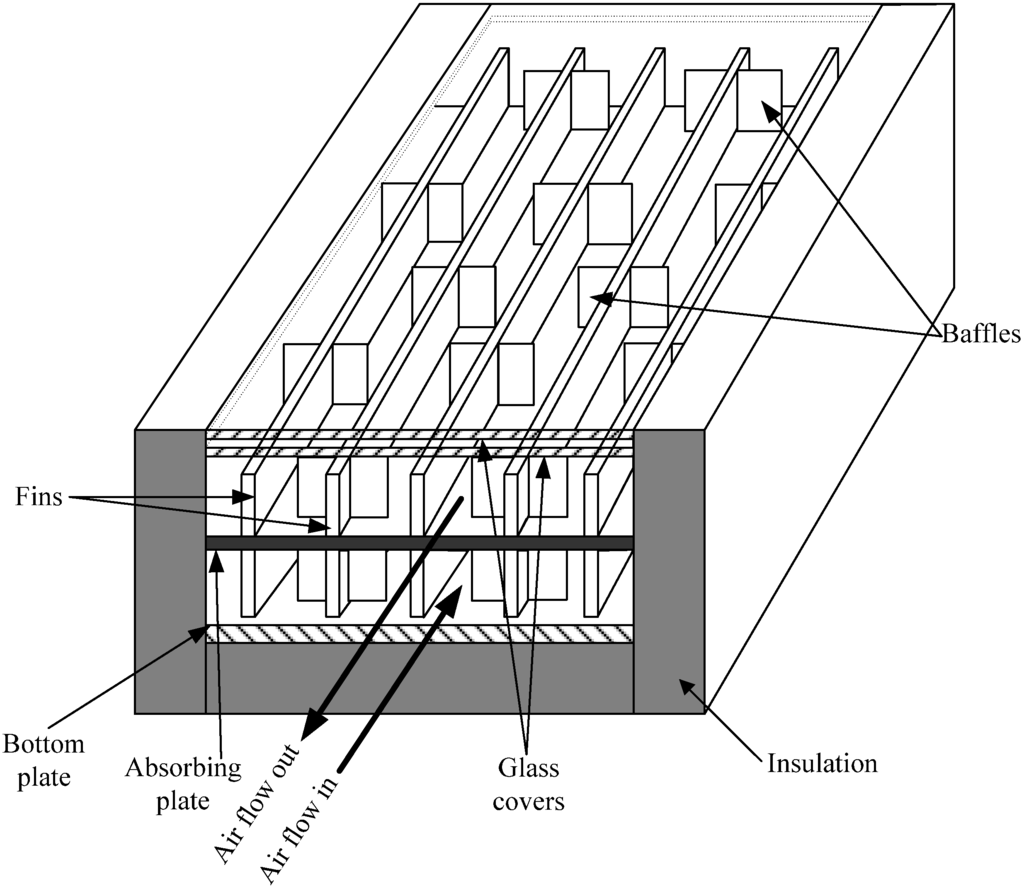 Baffles

Fins

Bottom plate

Absorbing plate

Air flow out

Air flow in

Glass covers

Insulation