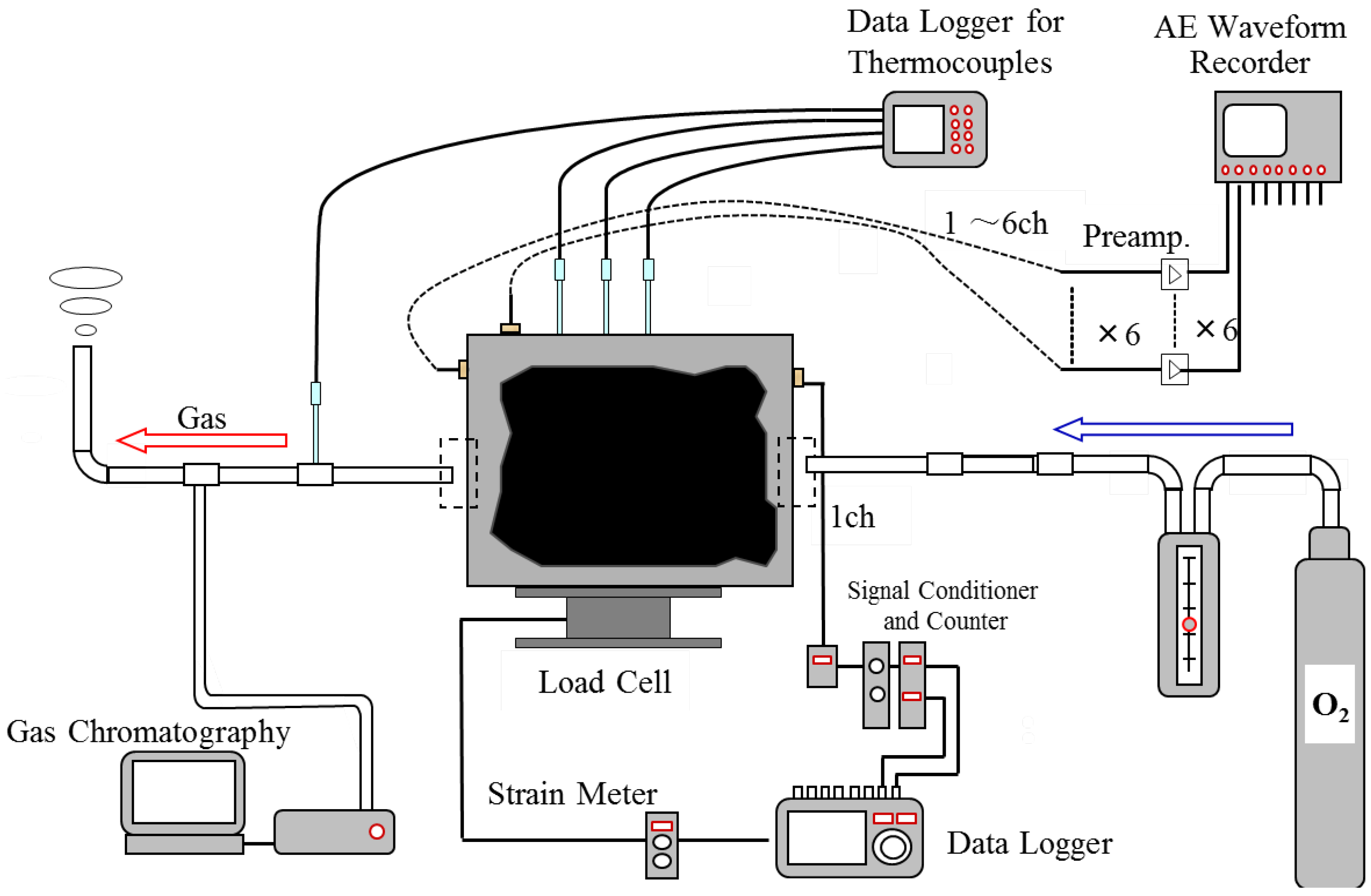 Data Logger for Thermocouples

AE Waveform Recorder

1 ~6ch

Preamp.

×6

×6

Gas

1ch

Signal Conditioner and Counter

Load Cell

$O_2$

Gas Chromatography

Strain Meter

Data Logger