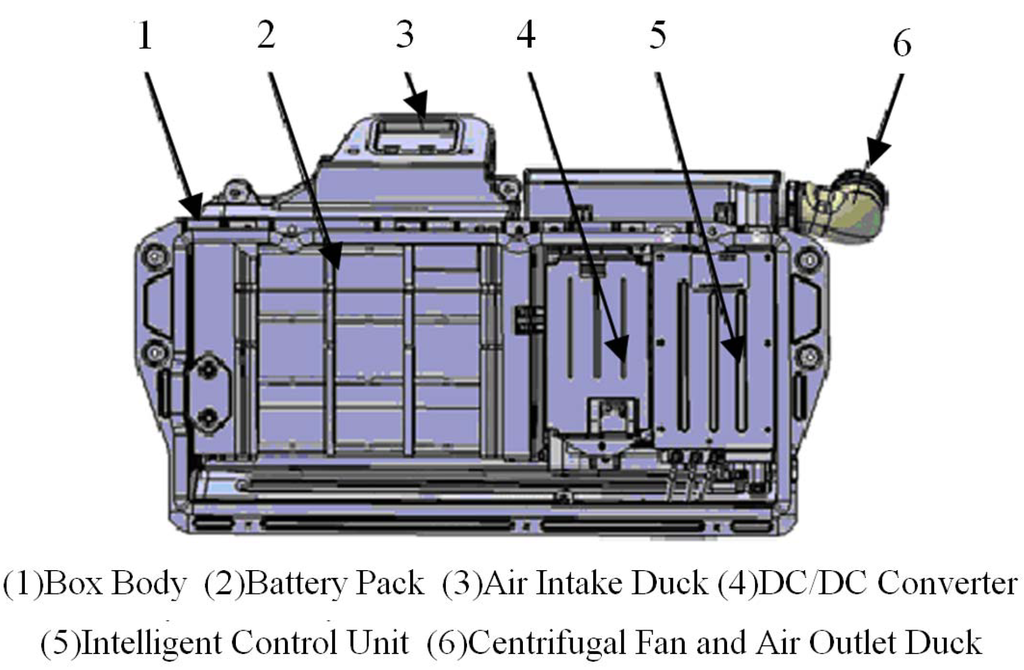 1 2 3 4 5 6

(1)Box Body (2)Battery Pack (3)Air Intake Duck (4)DC/DC Converter (5)Intelligent Control Unit (6)Centrifugal Fan and Air Outlet Duck