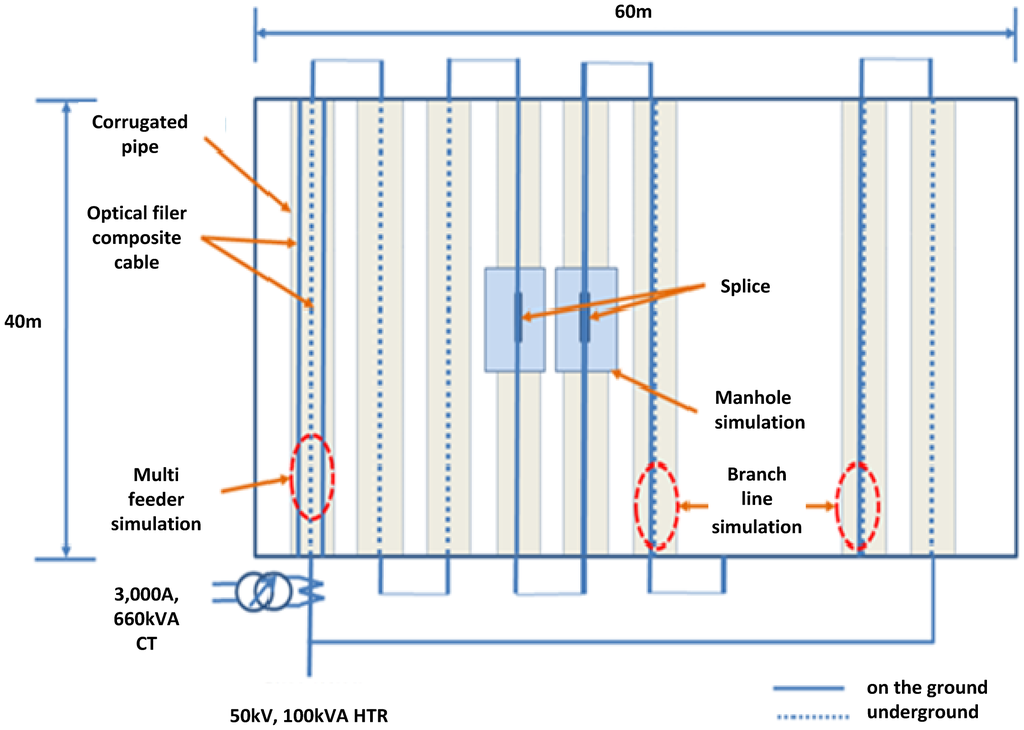 60m

40m

Corrugated pipe

Optical filer composite cable

Splice

Manhole simulation

Multi feeder simulation

Branch line simulation

3,000A, 660kVA CT

50kV, 100kVA HTR

on the ground
underground