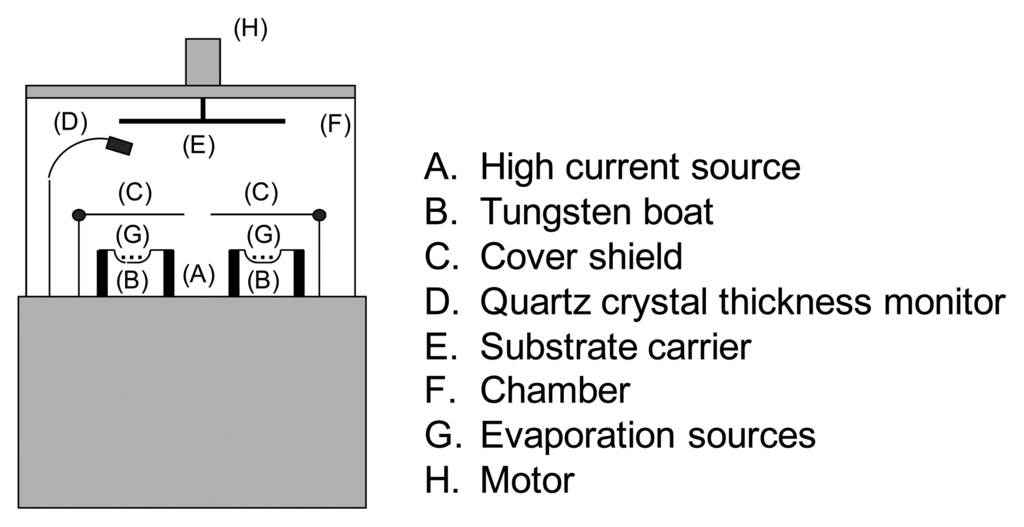 (H)
(D)
(E)
(F)
(C)
(C)
(G)
(G)
(B)
(A)
(B)

A. High current source
B. Tungsten boat
C. Cover shield
D. Quartz crystal thickness monitor
E. Substrate carrier
F. Chamber
G. Evaporation sources
H. Motor