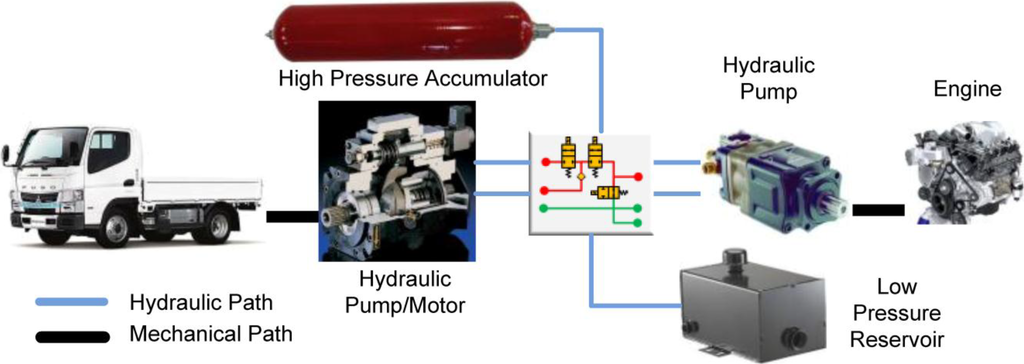 High Pressure Accumulator

Hydraulic Pump

Engine

Hydraulic Pump/Motor

Low Pressure Reservoir

Hydraulic Path

Mechanical Path