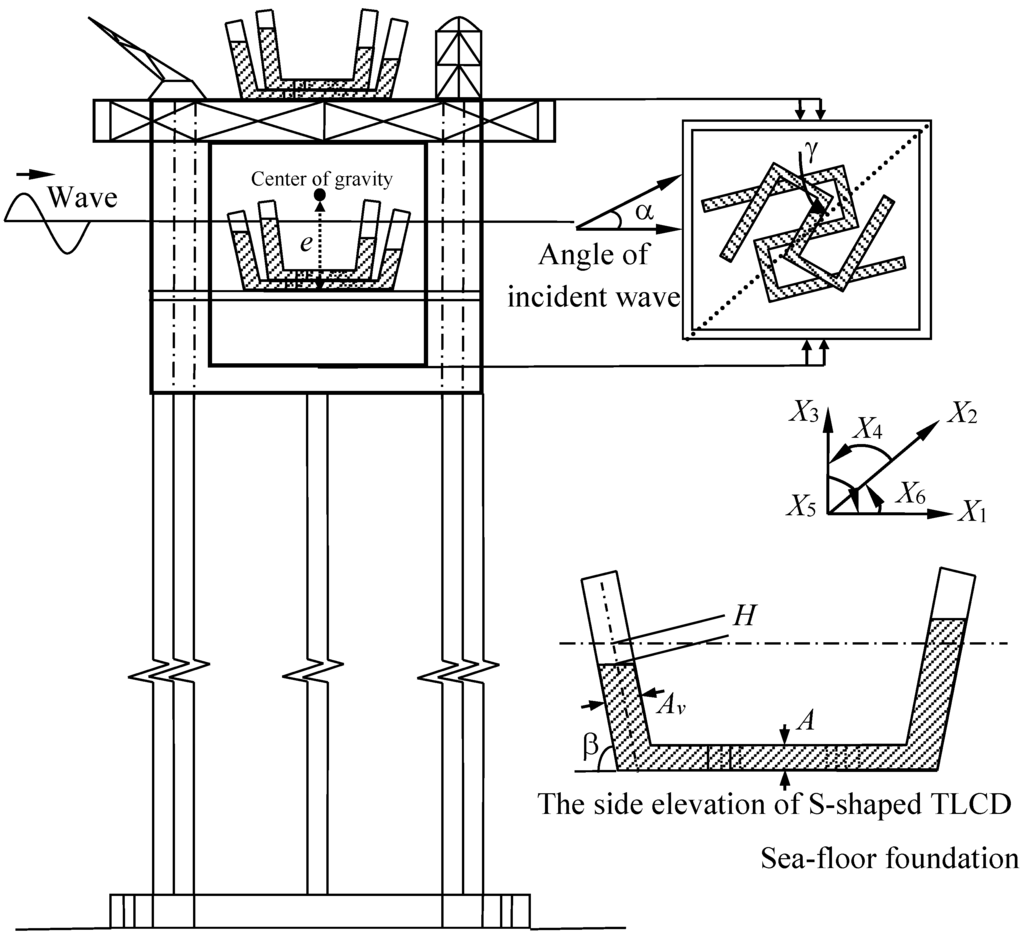 Wave

Center of gravity

$e$

$\alpha$

Angle of incident wave

$\gamma$

$X_3$ $X_4$ $X_2$

$X_5$ $X_6$ $X_1$

$H$

$A_v$

$A$

$\beta$

The side elevation of S-shaped TLCD

Sea-floor foundation