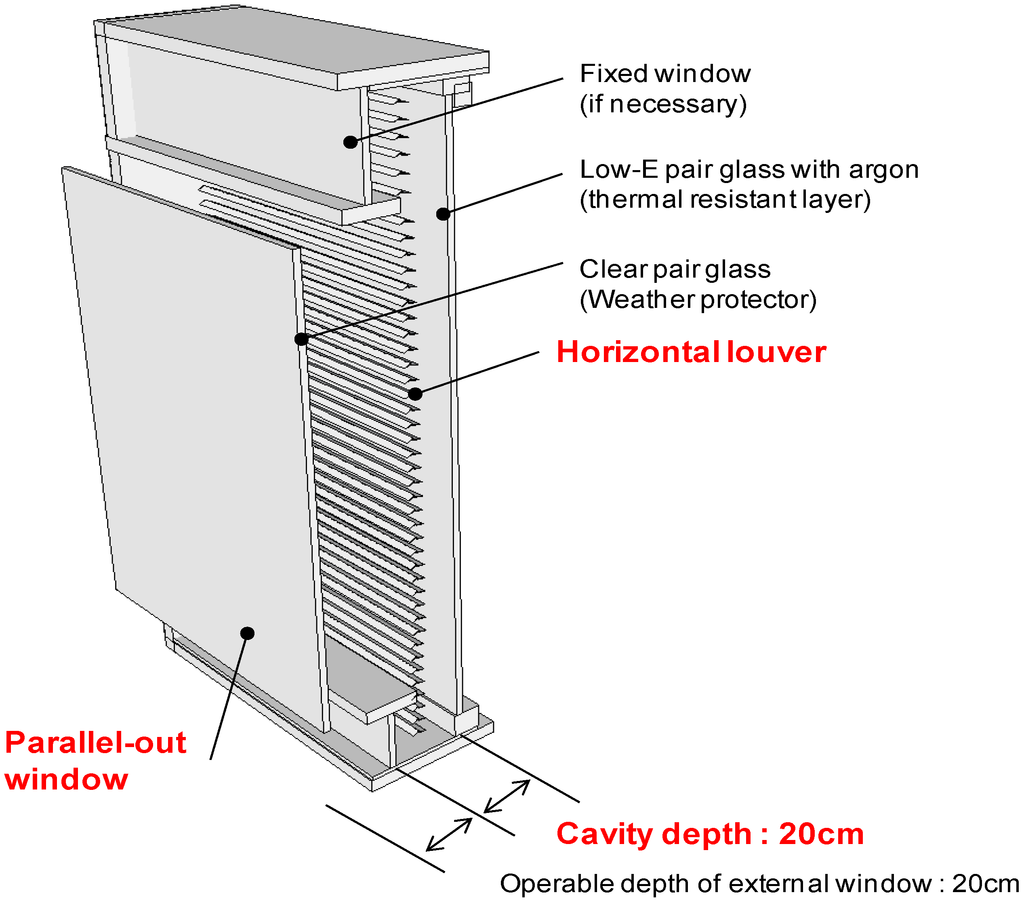 Fixed window
(if necessary)

Low-E pair glass with argon
(thermal resistant layer)

Clear pair glass
(Weather protector)

Horizontal louver

Parallel-out window

Cavity depth : 20cm

Operable depth of external window : 20cm