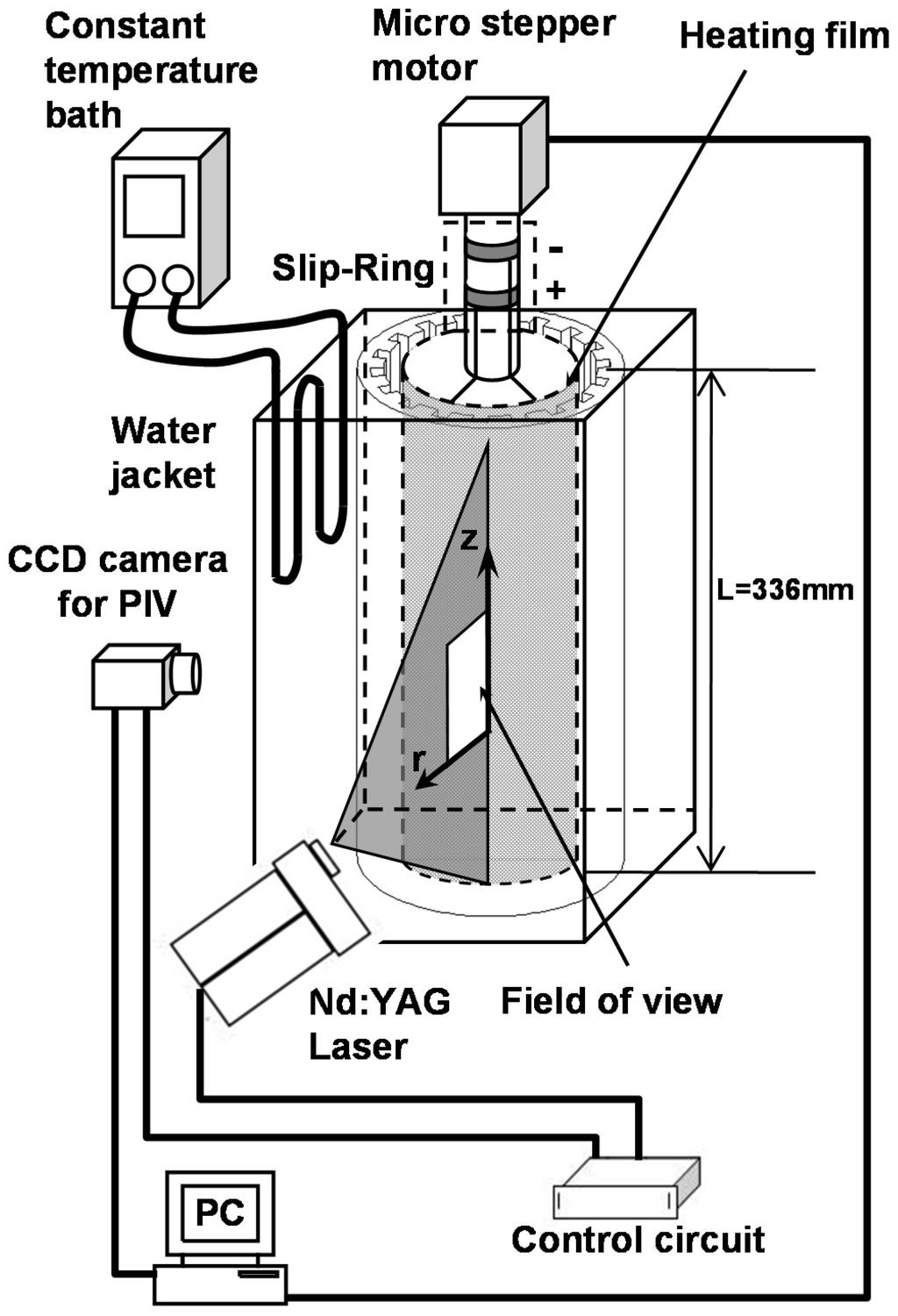 Constant temperature bath

Micro stepper motor

Heating film

Slip-Ring

-

+

Water jacket

CCD camera for PIV

z

r

L=336mm

Nd:YAG Laser

Field of view

PC

Control circuit