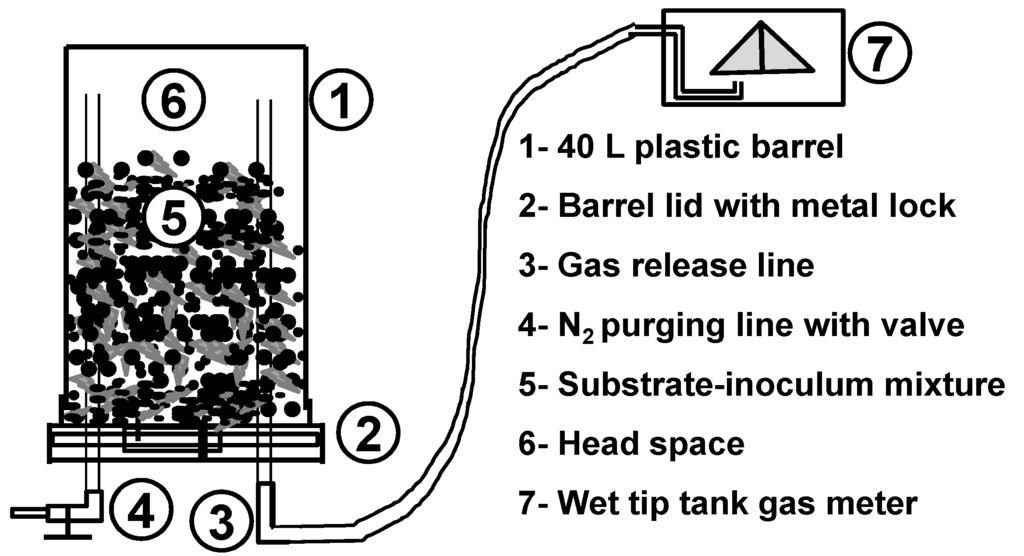 6

1

5

2

4

3

7

1- 40 L plastic barrel

2- Barrel lid with metal lock

3- Gas release line

4- $N_2$ purging line with valve

5- Substrate-inoculum mixture

6- Head space

7- Wet tip tank gas meter