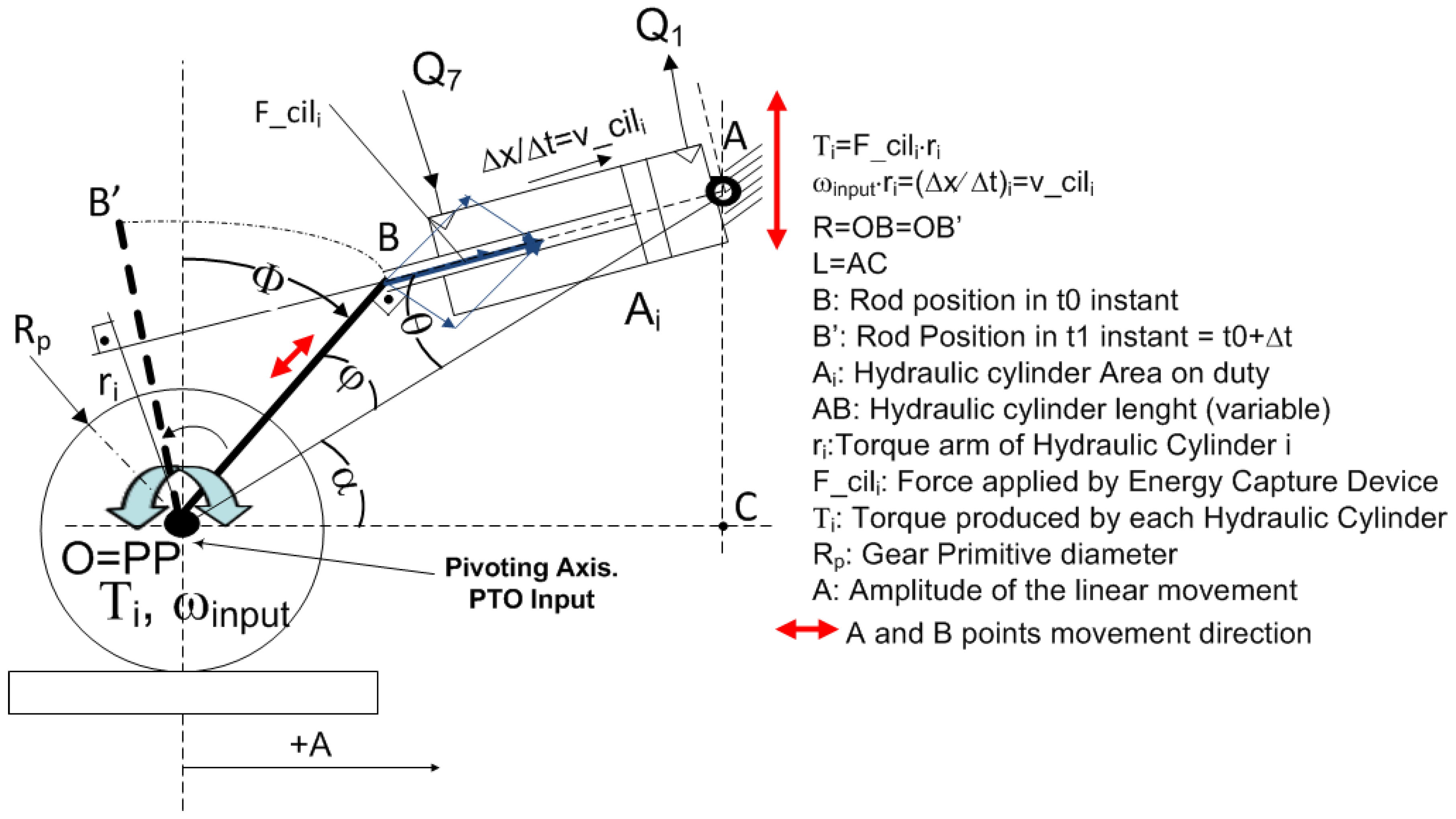 $Q_1$

$Q_7$

$F\_cil_i$

$\Delta x/\Delta t=v\_cil_i$

A

B'

B

$\Phi$

$\theta$

$A_i$

$R_p$

$r_i$

$\varphi$

$\alpha$

C

O=PP

$T_i$, $\omega_{input}$

Pivoting Axis.
PTO Input

+A

$T_i=F\_cil_i \cdot r_i$

$\omega_{input} \cdot r_i=(\Delta x/\Delta t)_i=v\_cil_i$

R=OB=OB'

L=AC

B: Rod position in t0 instant

B': Rod Position in t1 instant = t0+$\Delta$t

$A_i$: Hydraulic cylinder Area on duty

AB: Hydraulic cylinder lenght (variable)

$r_i$:Torque arm of Hydraulic Cylinder i

$F\_cil_i$: Force applied by Energy Capture Device

$T_i$: Torque produced by each Hydraulic Cylinder

$R_p$: Gear Primitive diameter

A: Amplitude of the linear movement

A and B points movement direction