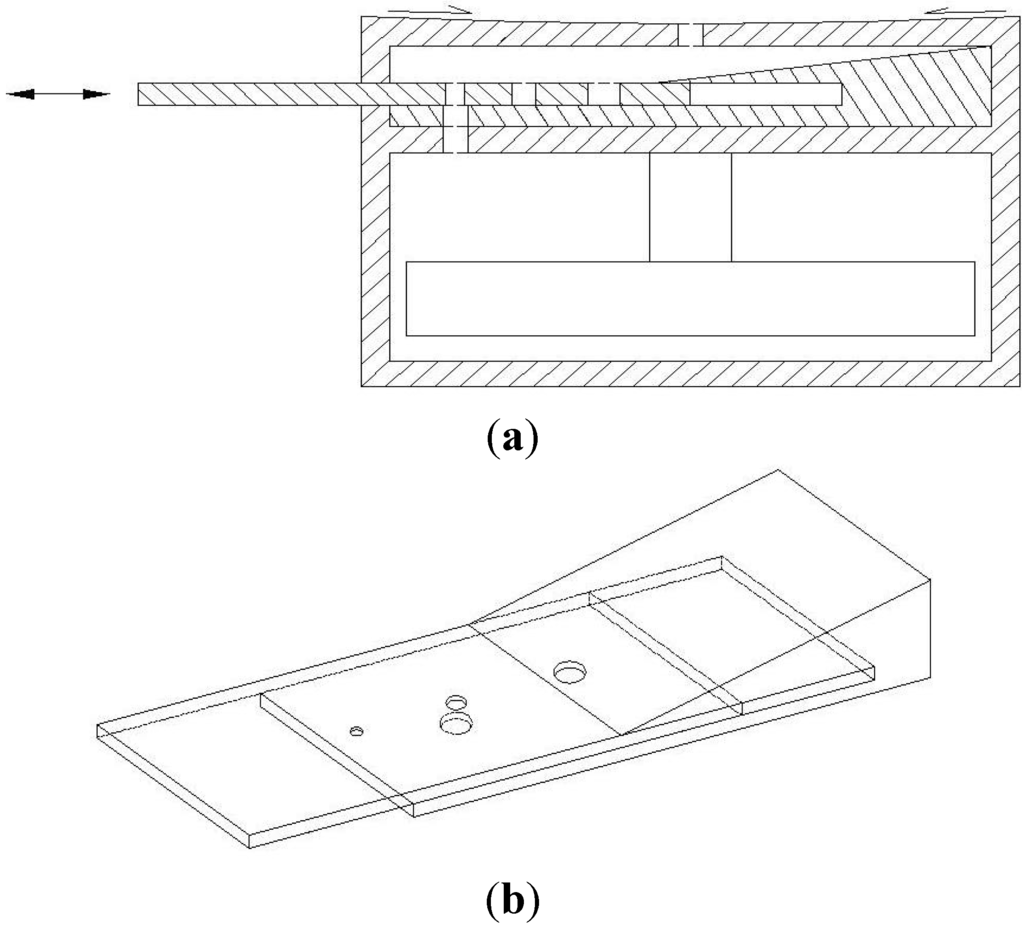 (a)

(b)