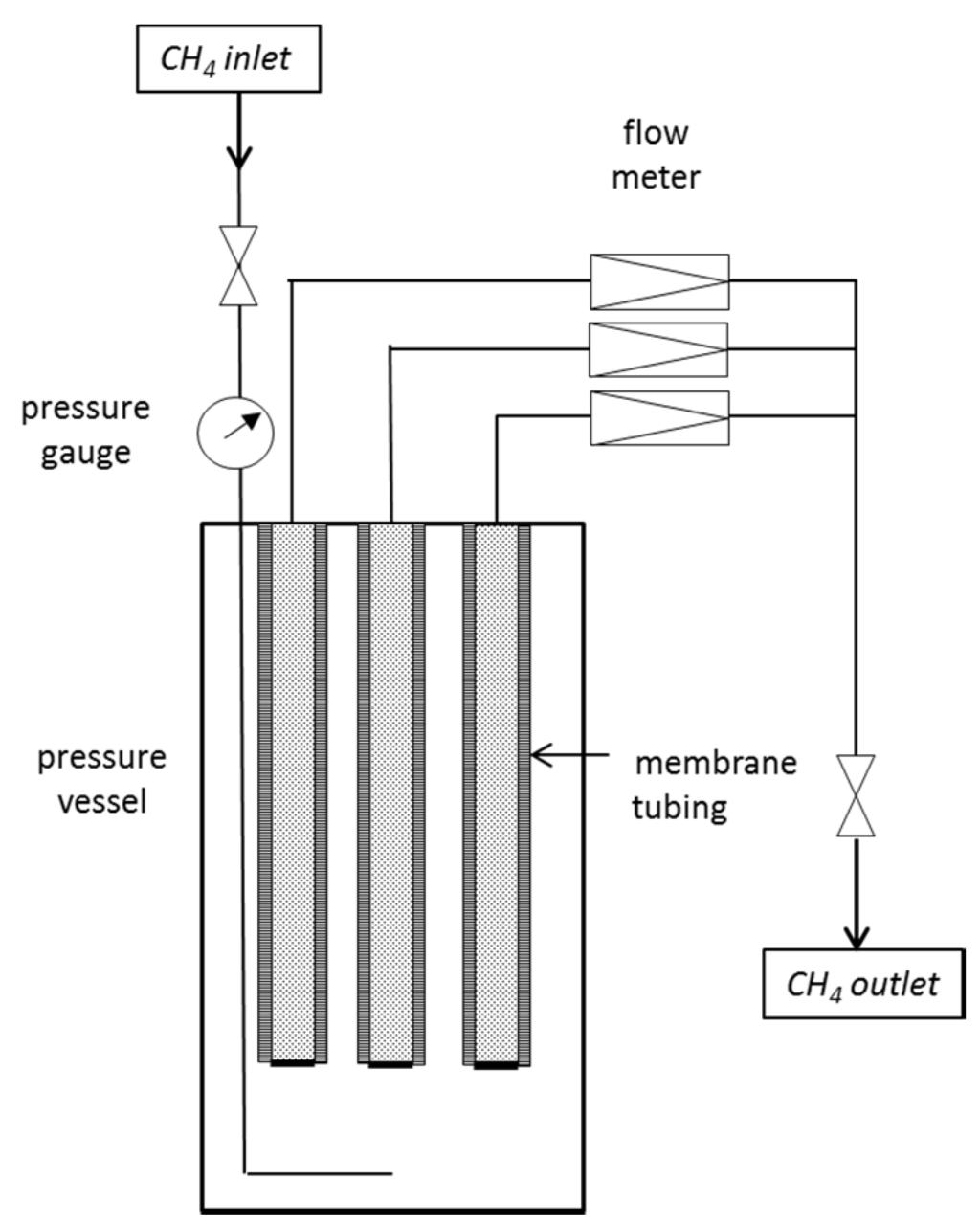 $CH_4$ inlet

flow meter

pressure gauge

pressure vessel

membrane tubing

$CH_4$ outlet