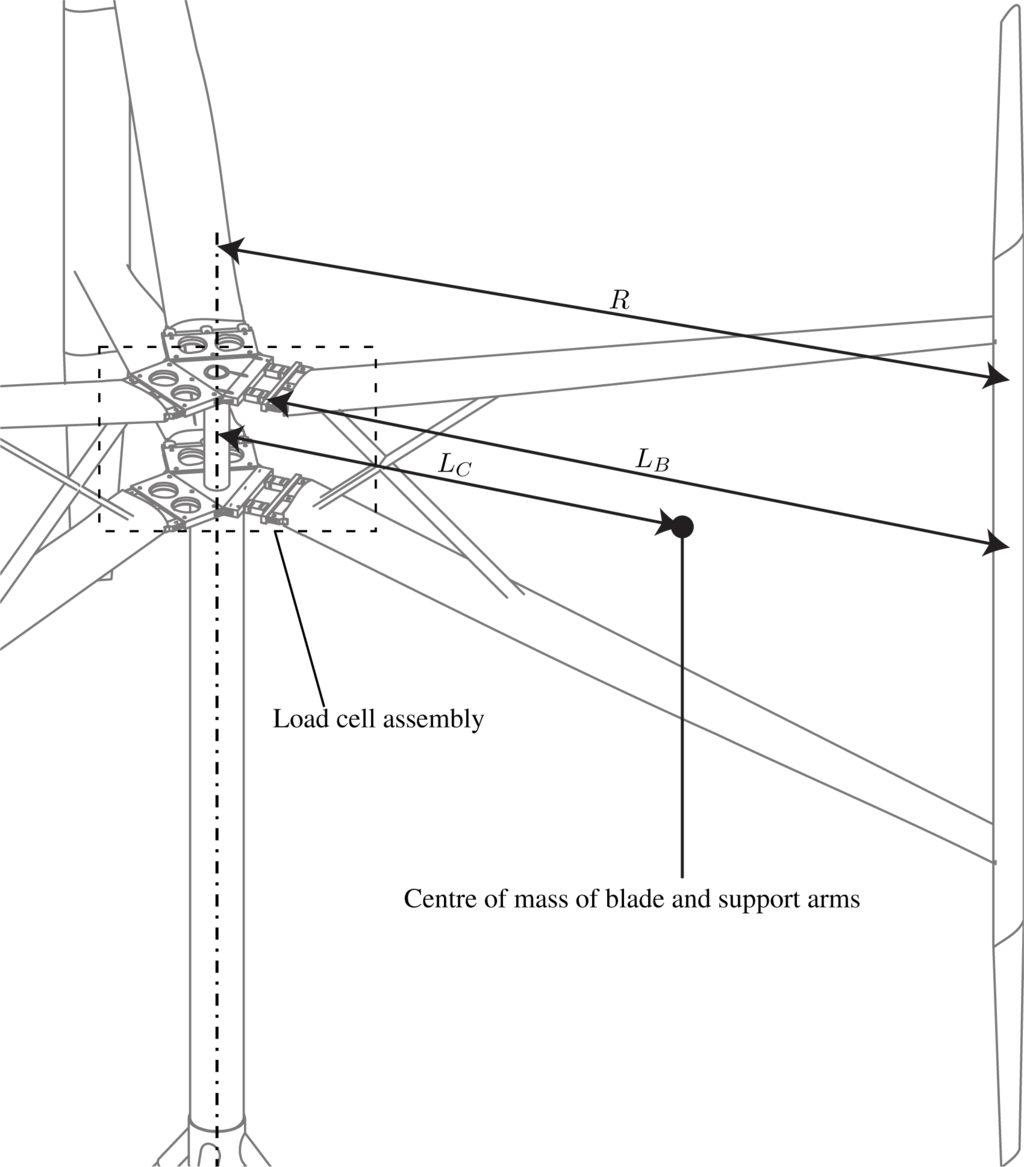 $R$

$L_C$

$L_B$

Load cell assembly

Centre of mass of blade and support arms