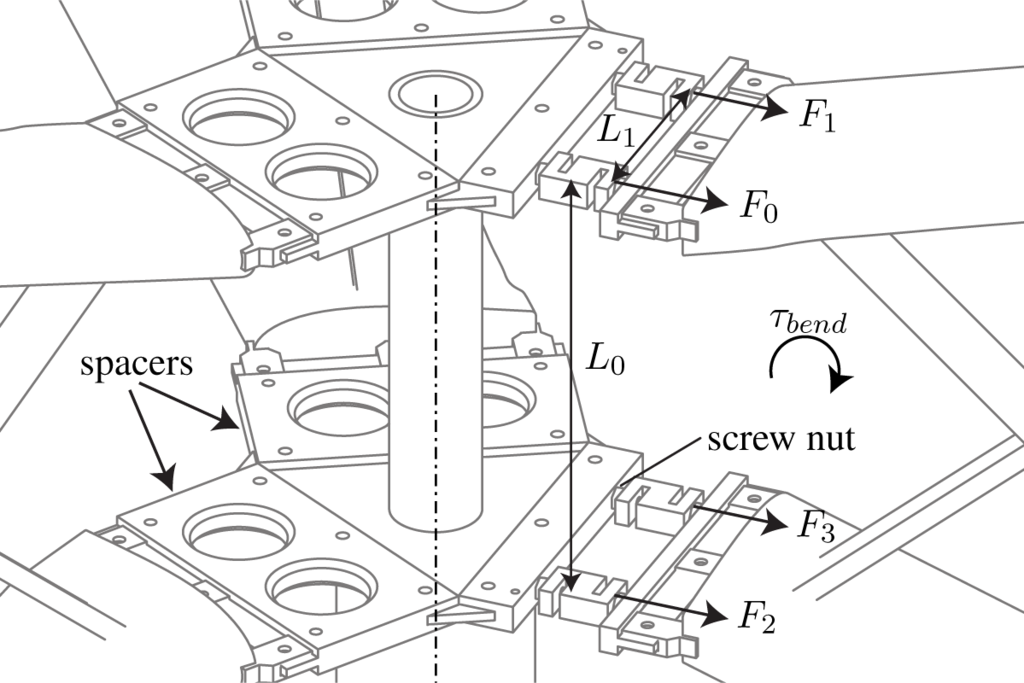 $F_1$
$L_1$
$F_0$
$\tau_{bend}$
$L_0$
spacers
screw nut
$F_3$
$F_2$