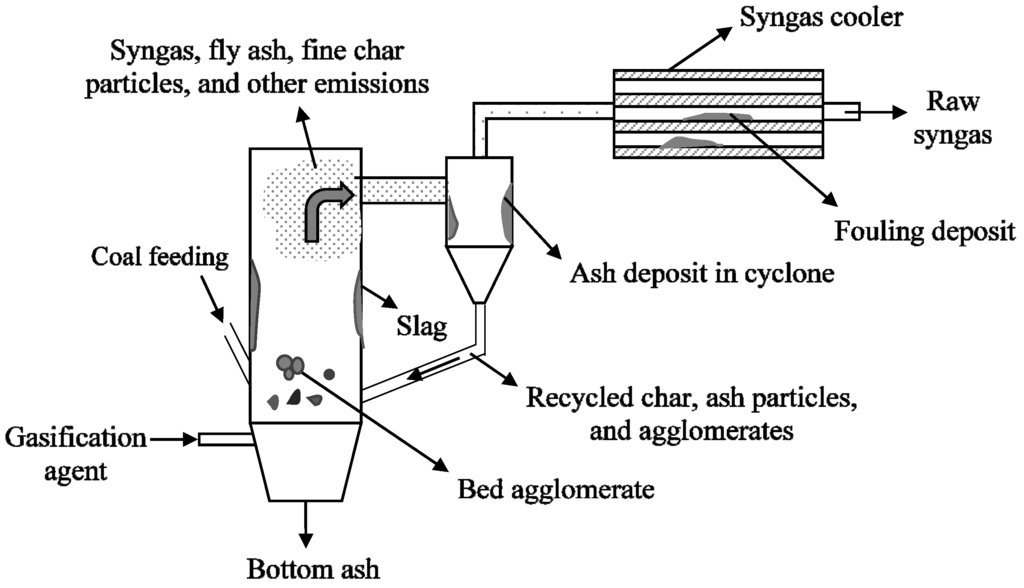 Syngas cooler

Syngas, fly ash, fine char particles, and other emissions

Raw syngas

Fouling deposit

Coal feeding

Ash deposit in cyclone

Slag

Recycled char, ash particles, and agglomerates

Gasification agent

Bed agglomerate

Bottom ash