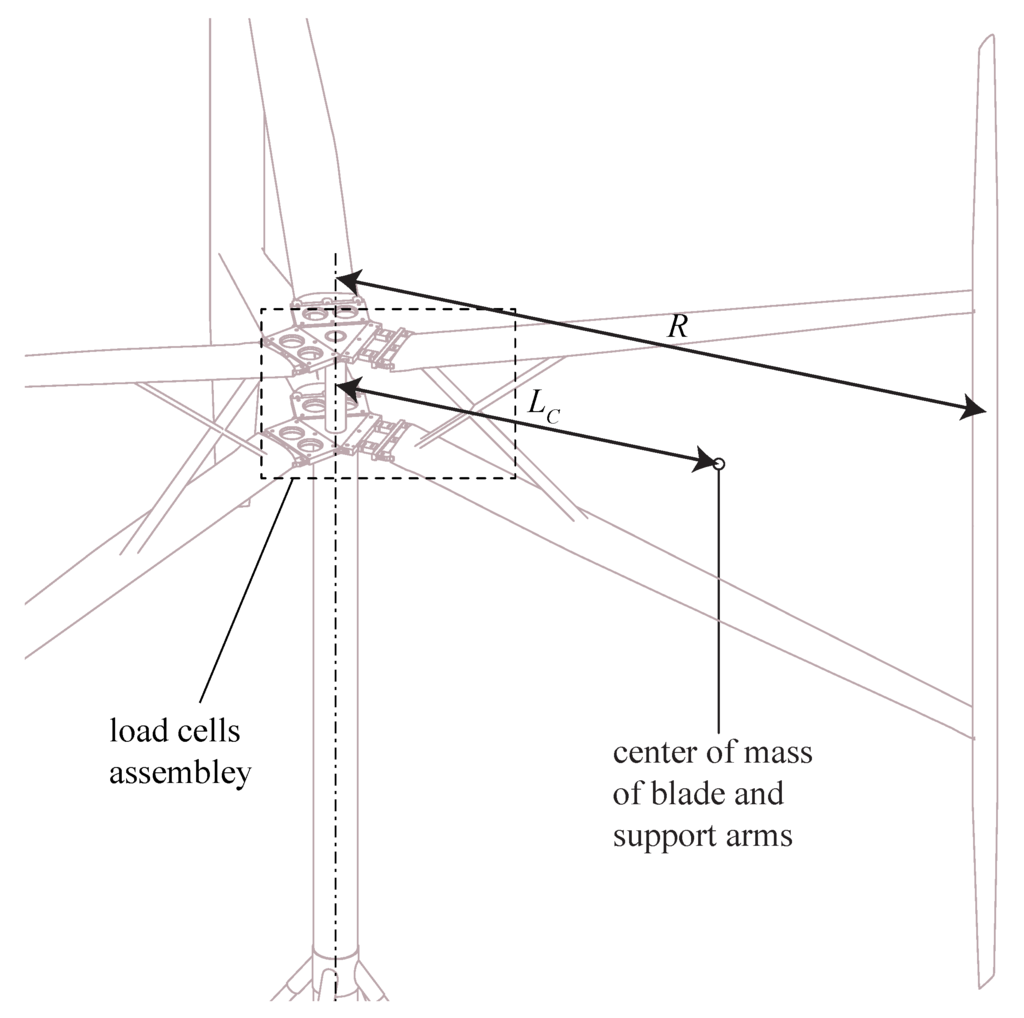 $R$

$L_C$

load cells assembley

center of mass of blade and support arms