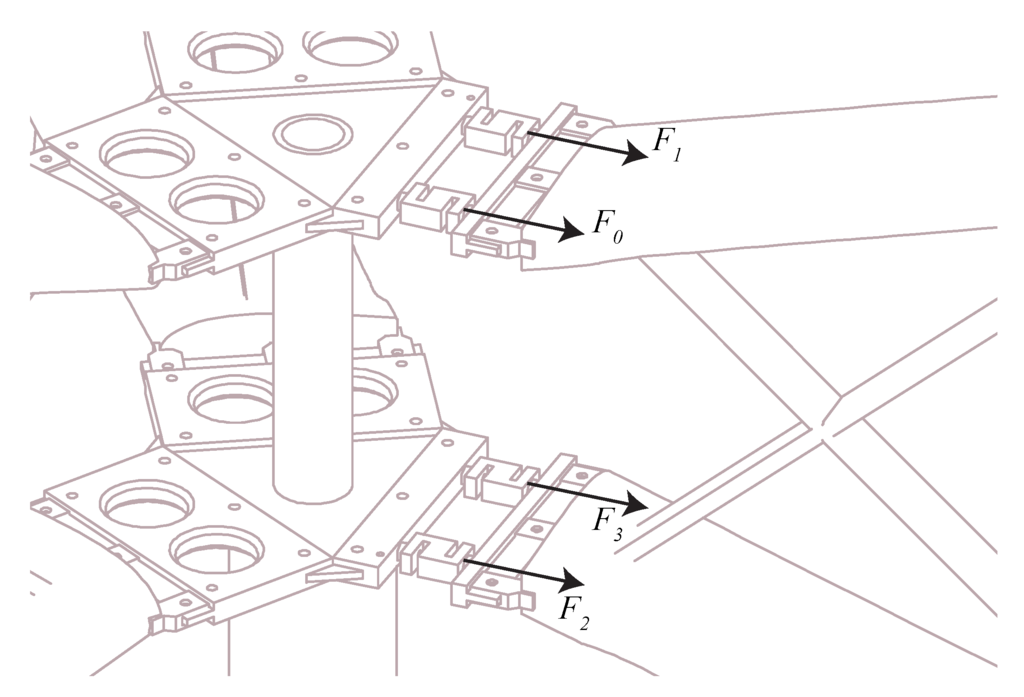 $F_1$
$F_0$
$F_3$
$F_2$