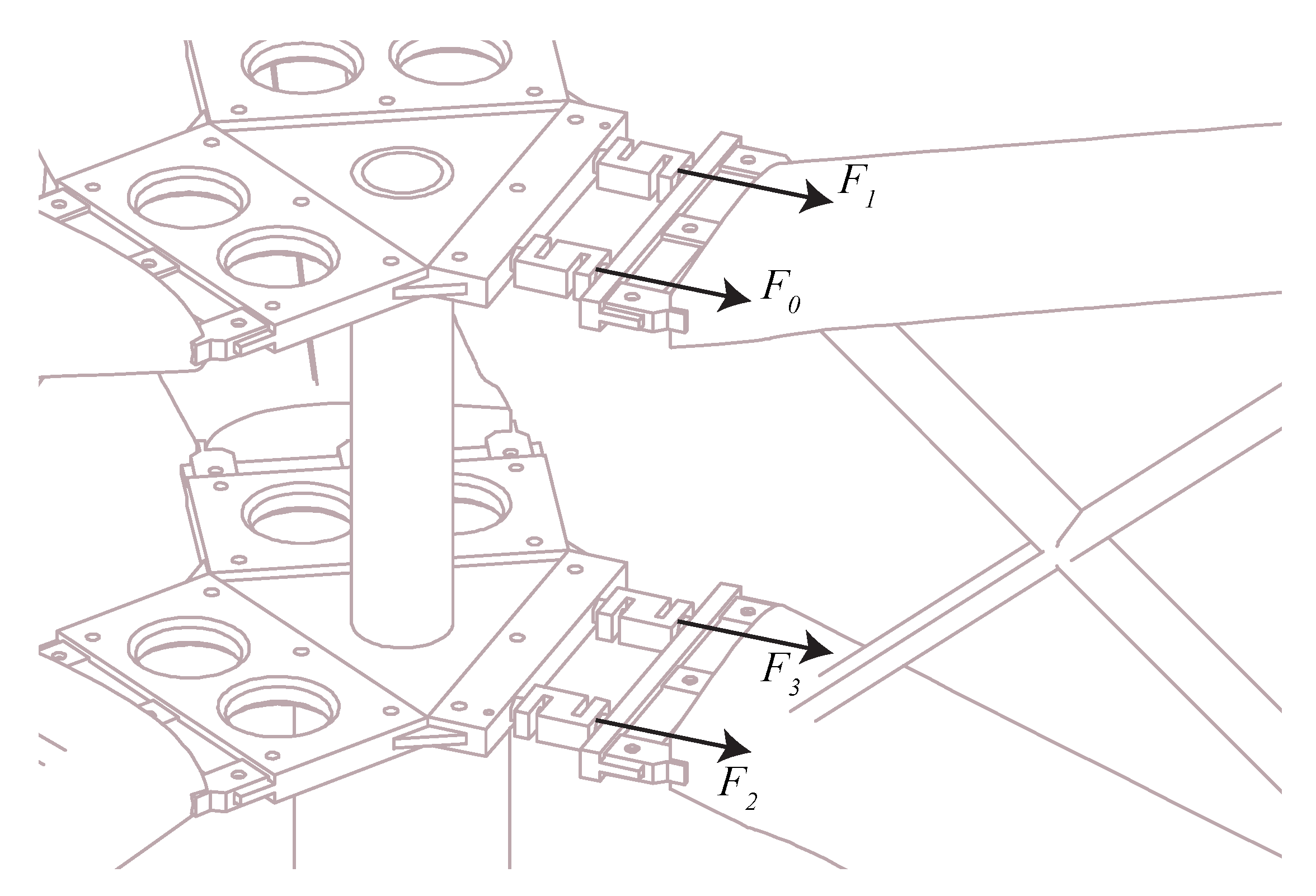 $F_1$

$F_0$

$F_3$

$F_2$