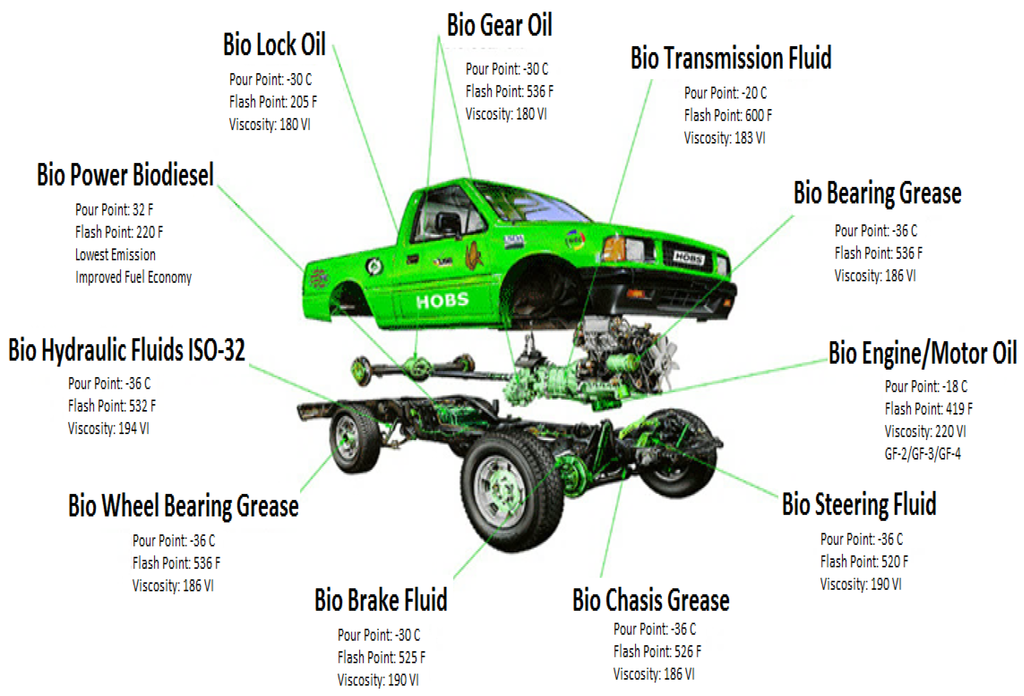 Bio Lock Oil
Pour Point: -30 C
Flash Point: 205 F
Viscosity: 180 VI

Bio Gear Oil
Pour Point: -30 C
Flash Point: 536 F
Viscosity: 180 VI

Bio Transmission Fluid
Pour Point: -20 C
Flash Point: 600 F
Viscosity: 183 VI

Bio Power Biodiesel
Pour Point: 32 F
Flash Point: 220 F
Lowest Emission
Improved Fuel Economy

Bio Bearing Grease
Pour Point: -36 C
Flash Point: 536 F
Viscosity: 186 VI

HOBS

HOBS

Bio Hydraulic Fluids ISO-32
Pour Point: -36 C
Flash Point: 532 F
Viscosity: 194 VI

Bio Engine/Motor Oil
Pour Point: -18 C
Flash Point: 419 F
Viscosity: 220 VI
GF-2/GF-3/GF-4

Bio Wheel Bearing Grease
Pour Point: -36 C
Flash Point: 536 F
Viscosity: 186 VI

Bio Steering Fluid
Pour Point: -36 C
Flash Point: 520 F
Viscosity: 190 VI

Bio Brake Fluid
Pour Point: -30 C
Flash Point: 525 F
Viscosity: 190 VI

Bio Chasis Grease
Pour Point: -36 C
Flash Point: 526 F
Viscosity: 186 VI