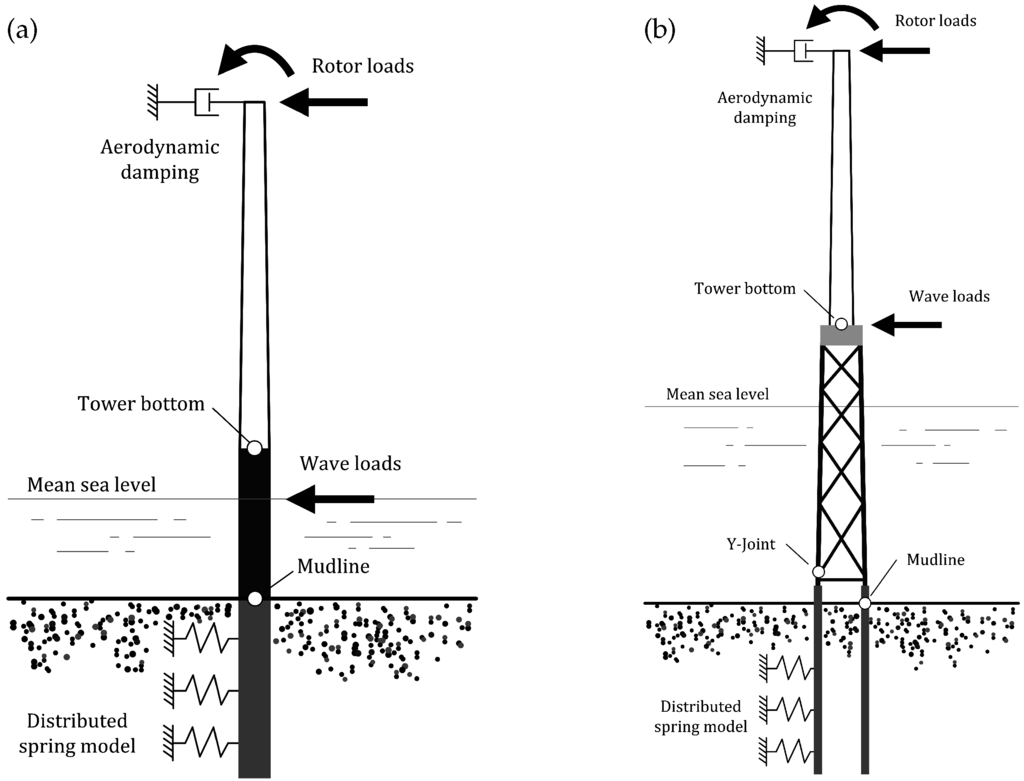 (a)

Rotor loads

Aerodynamic damping

Tower bottom

Wave loads

Mean sea level

Mudline

Distributed spring model

(b)

Rotor loads

Aerodynamic damping

Tower bottom

Wave loads

Mean sea level

Y-Joint

Mudline

Distributed spring model