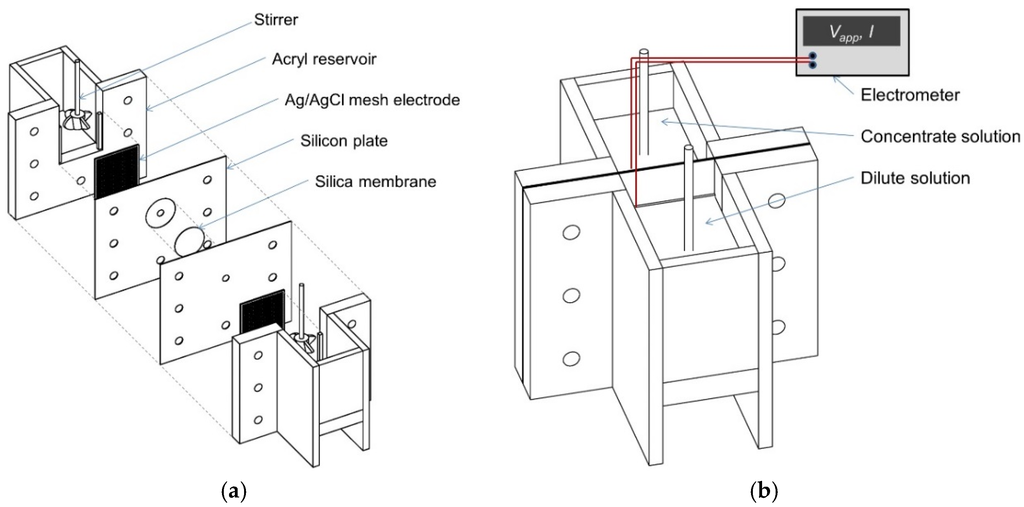 Stirrer
Acryl reservoir
Ag/AgCl mesh electrode
Silicon plate
Silica membrane

(a)

$V_{app}$, $I$
Electrometer
Concentrate solution
Dilute solution

(b)