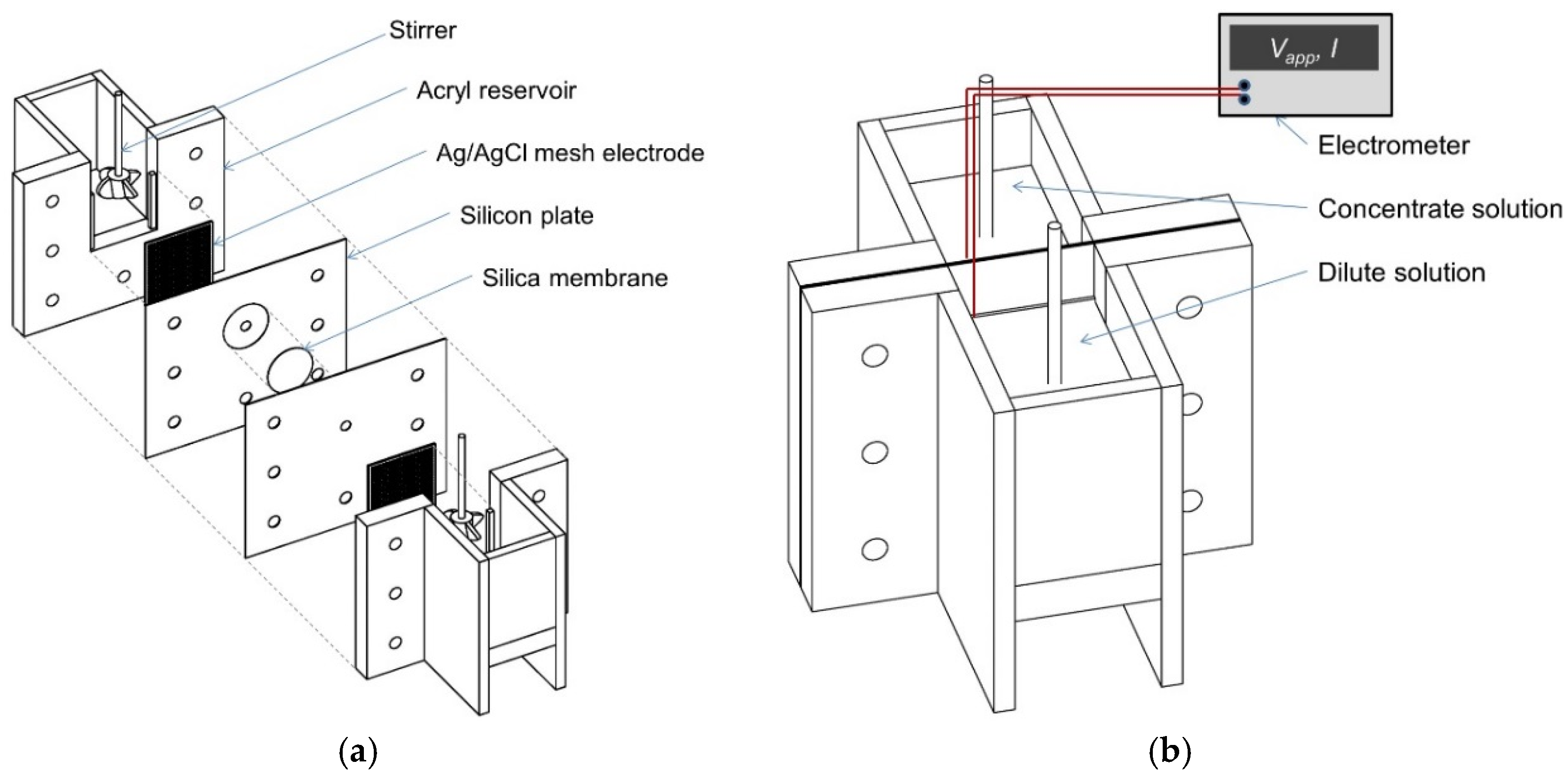 Stirrer
Acryl reservoir
Ag/AgCl mesh electrode
Silicon plate
Silica membrane

(a)

$V_{app}$, $I$
Electrometer
Concentrate solution
Dilute solution

(b)