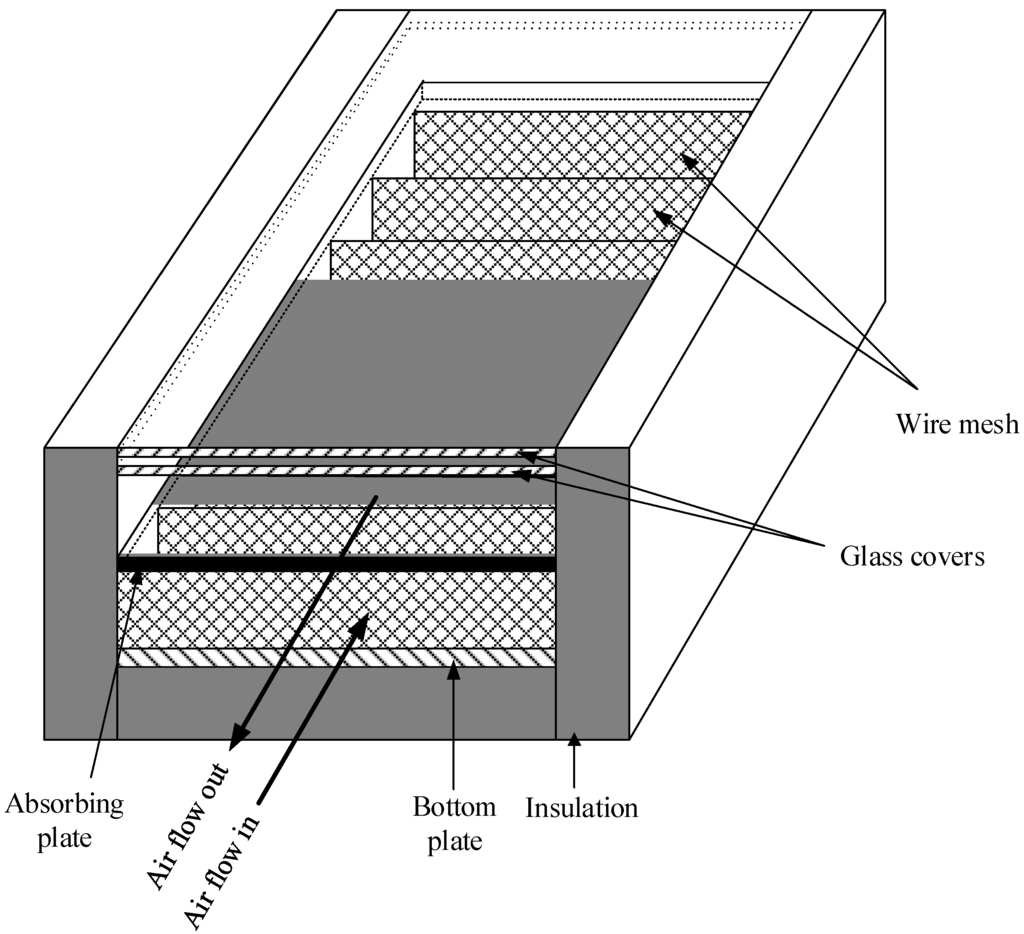 Wire mesh

Glass covers

Absorbing plate

Air flow out

Air flow in

Bottom plate

Insulation