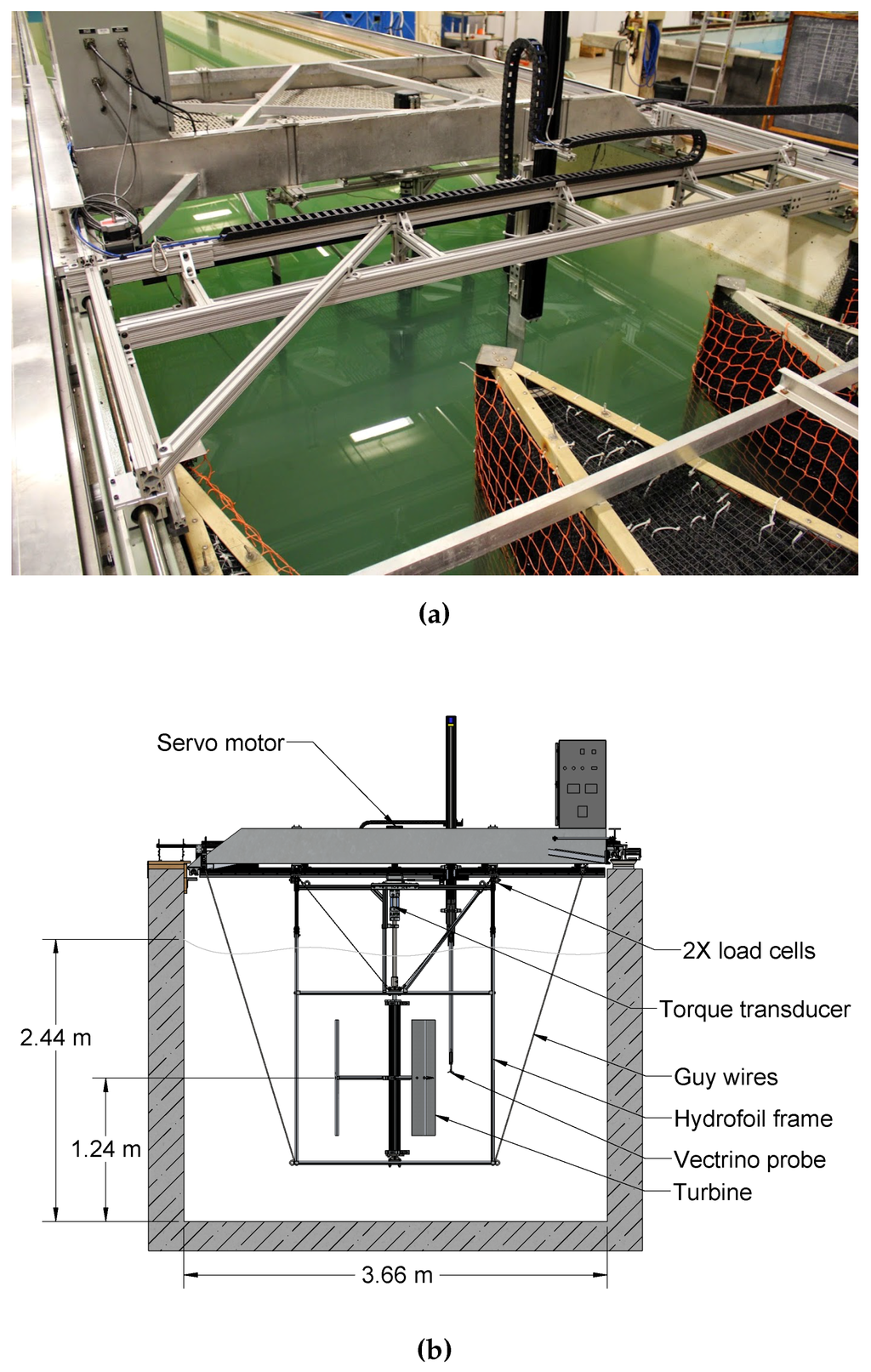 (a)

Servo motor

2X load cells

Torque transducer

Guy wires

Hydrofoil frame

Vectrino probe

Turbine

2.44 m

1.24 m

3.66 m

(b)