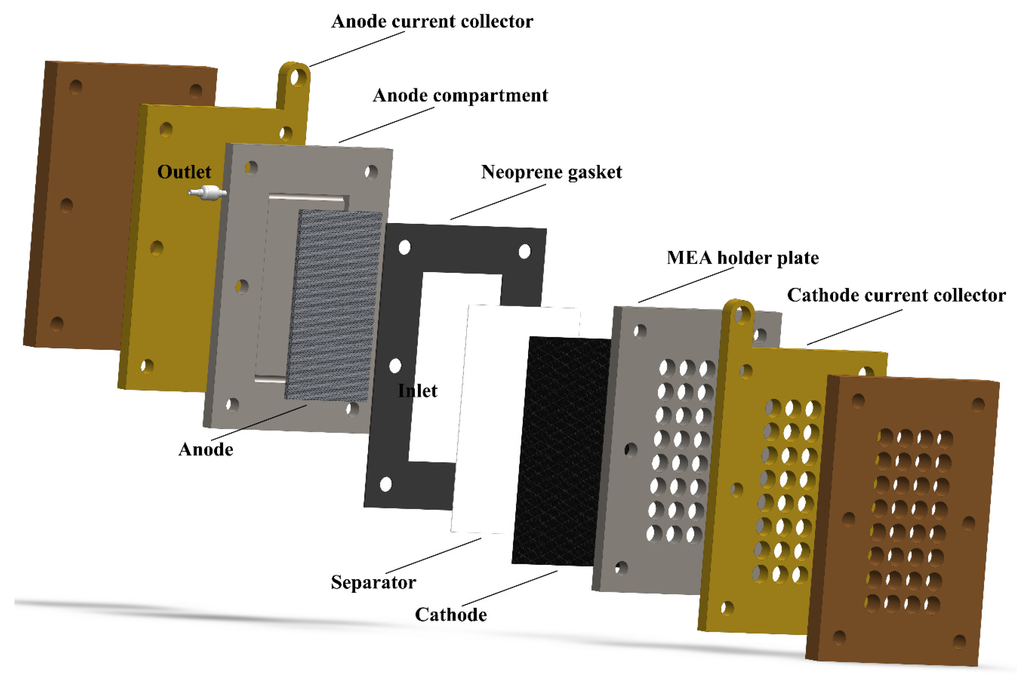 Anode current collector
Anode compartment
Outlet
Neoprene gasket
MEA holder plate
Cathode current collector
Inlet
Anode
Separator
Cathode