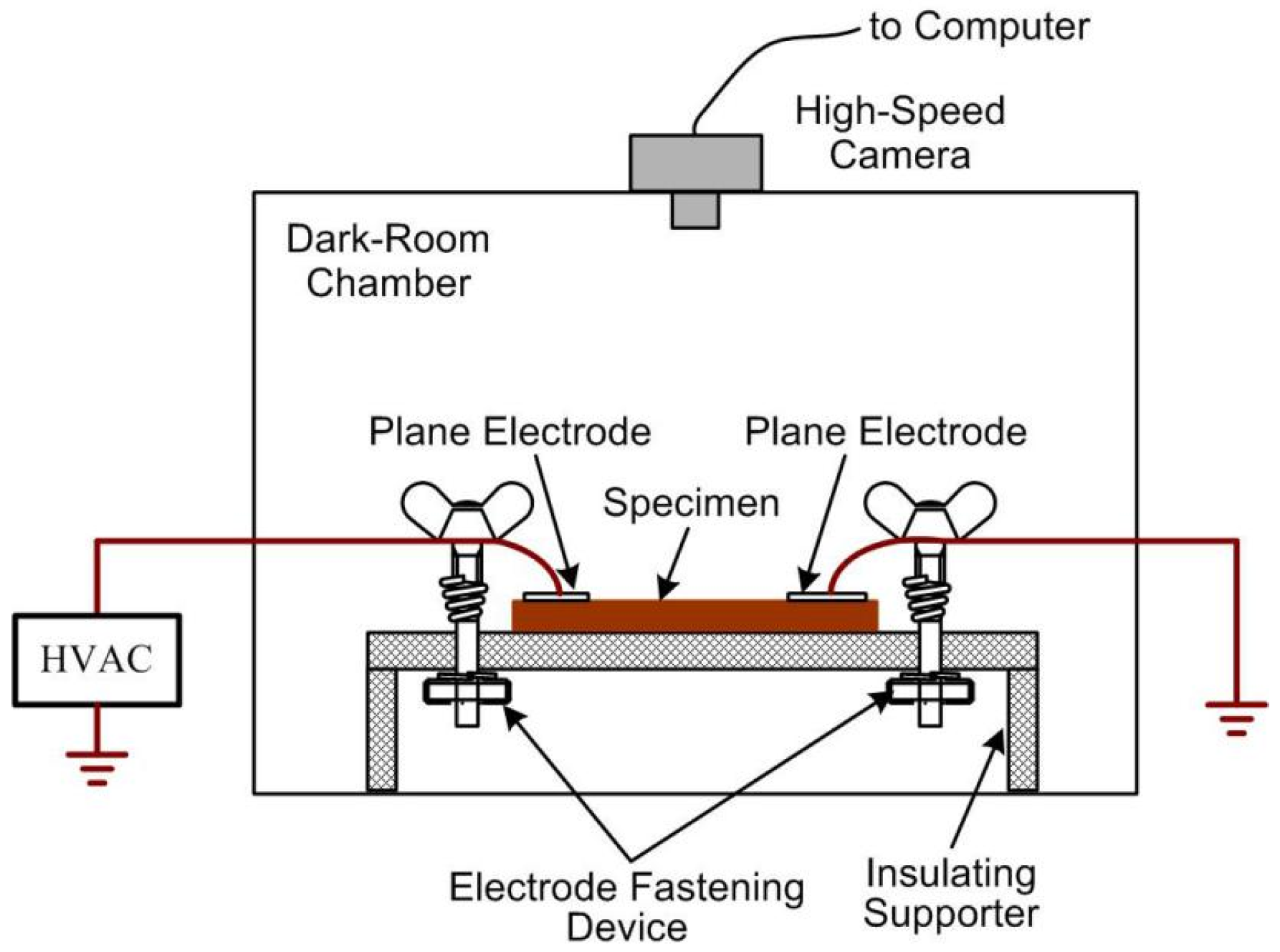 to Computer

High-Speed Camera

Dark-Room Chamber

Plane Electrode

Plane Electrode

Specimen

HVAC

Electrode Fastening Device

Insulating Supporter