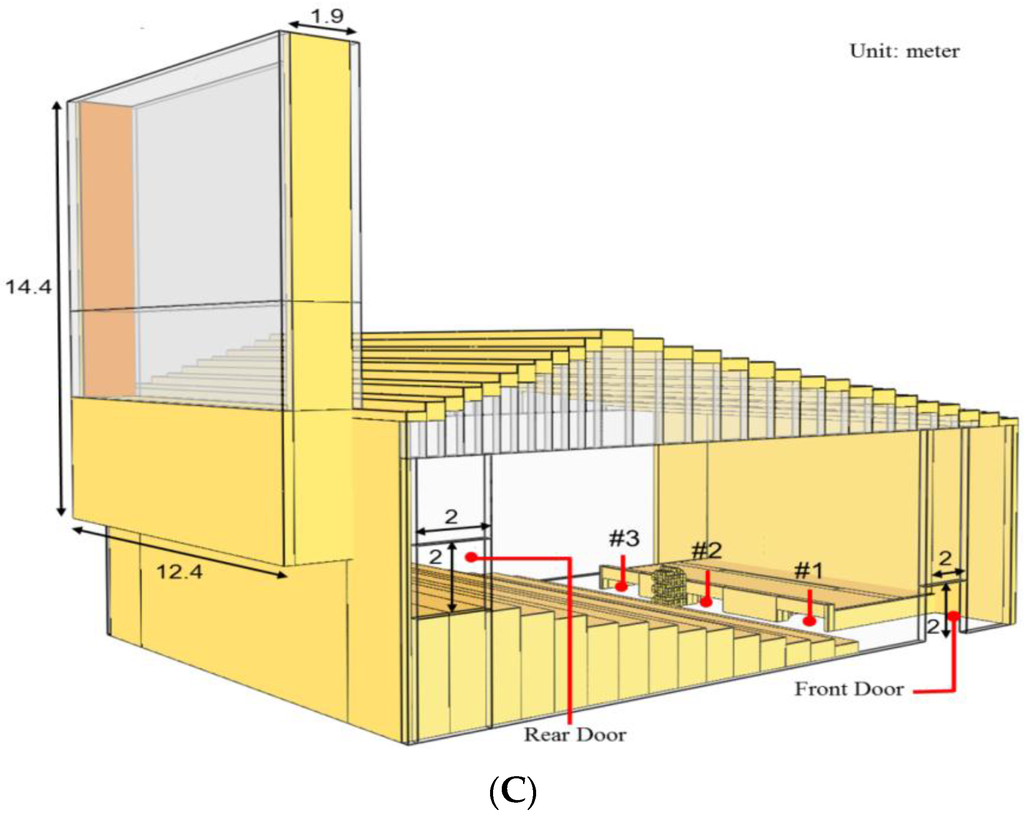 1.9

Unit: meter

14.4

12.4

2

2

#3

#2

#1

2

2

Front Door

Rear Door

(C)