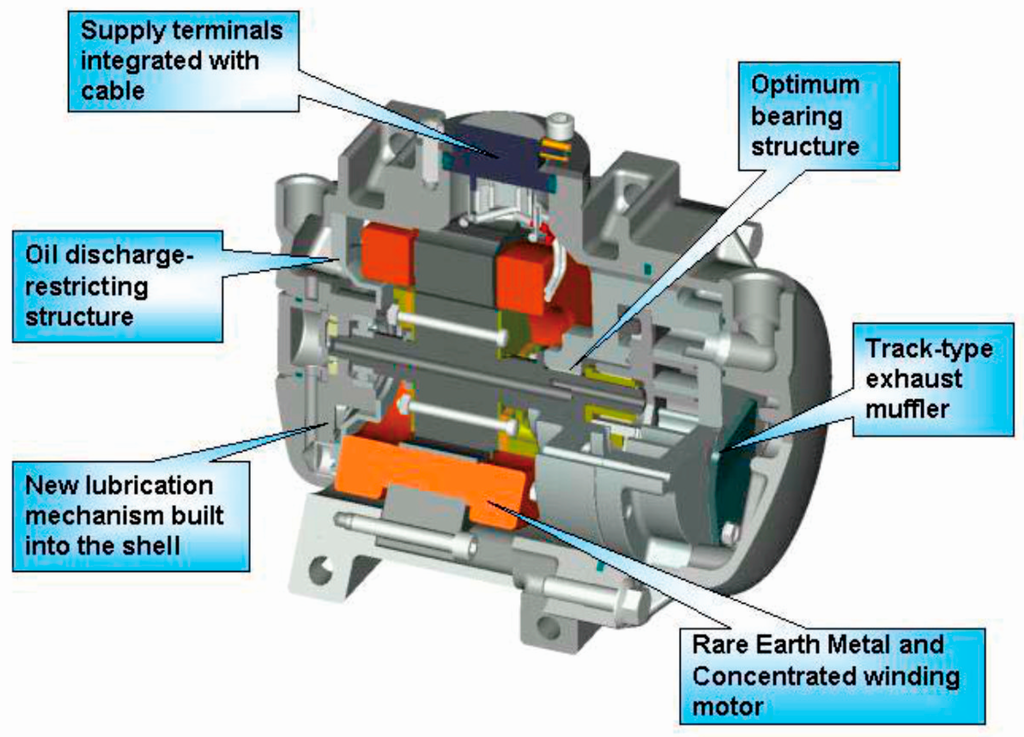 Supply terminals integrated with cable

Optimum bearing structure

Oil discharge-restricting structure

Track-type exhaust muffler

New lubrication mechanism built into the shell

Rare Earth Metal and Concentrated winding motor