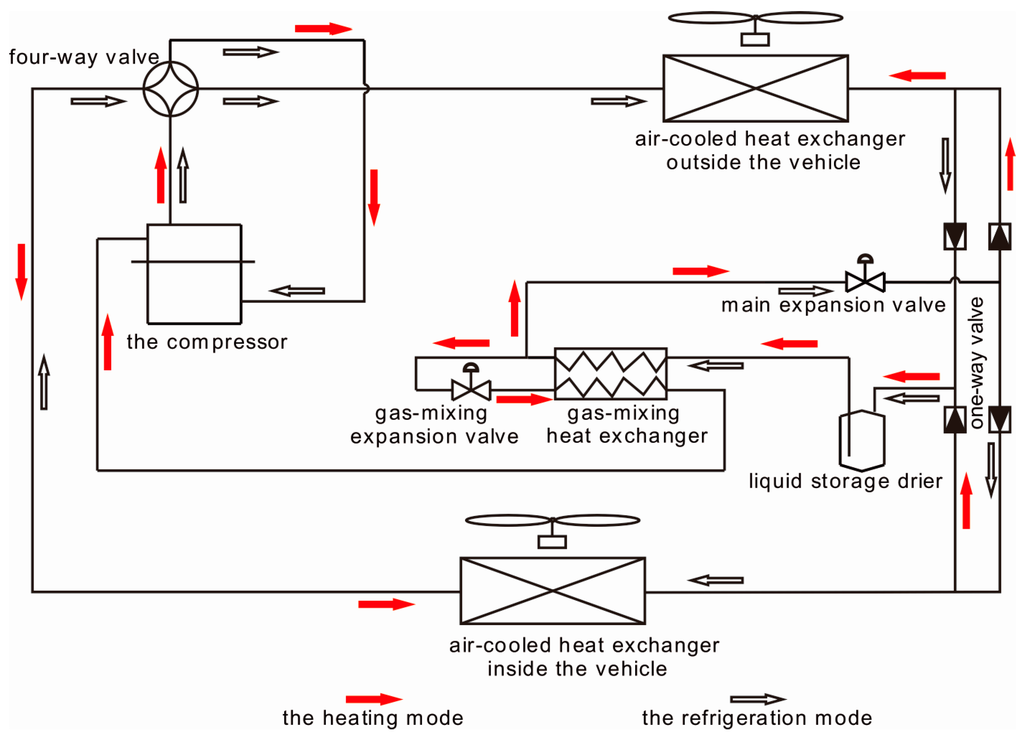 four-way valve

air-cooled heat exchanger outside the vehicle

the compressor

main expansion valve

one-way valve

gas-mixing expansion valve

gas-mixing heat exchanger

liquid storage drier

air-cooled heat exchanger inside the vehicle

the heating mode

the refrigeration mode