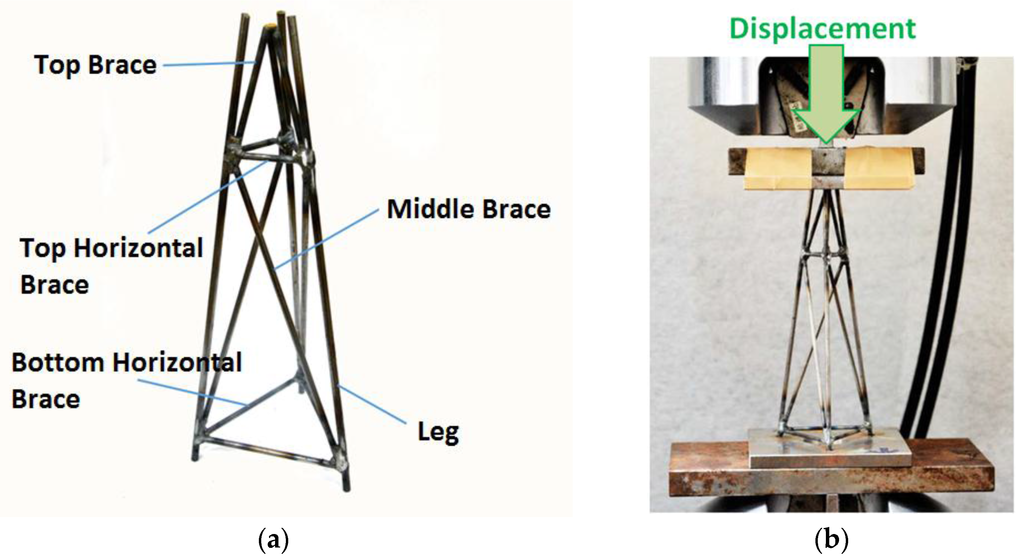 Top Brace

Top Horizontal Brace

Middle Brace

Bottom Horizontal Brace

Leg

(a)

Displacement

(b)