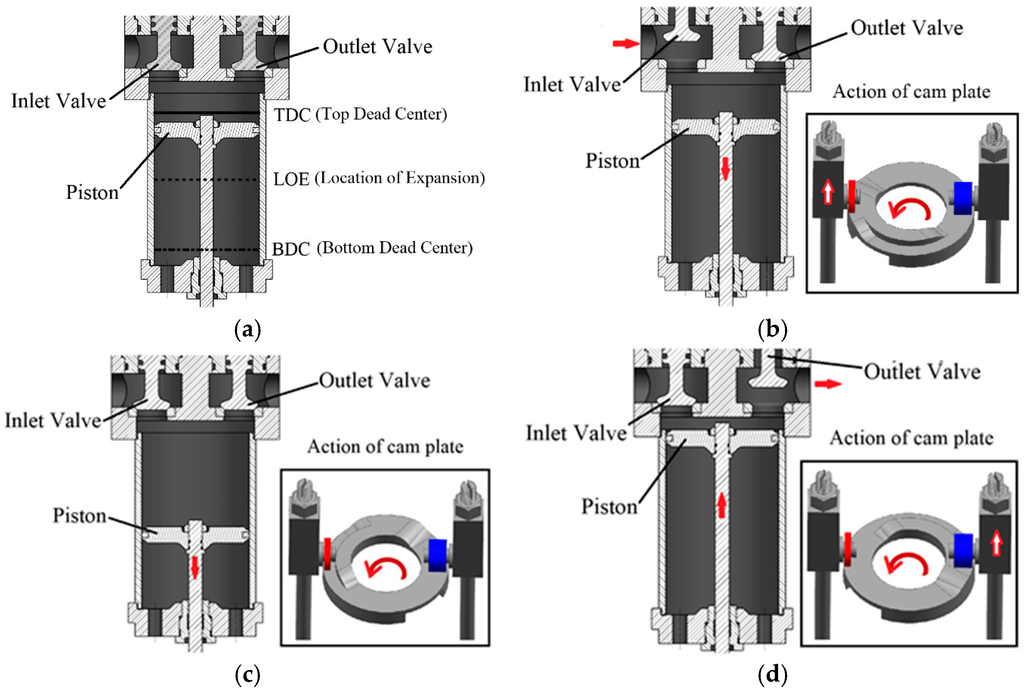 Outlet Valve
Inlet Valve
TDC (Top Dead Center)
Piston
LOE (Location of Expansion)
BDC (Bottom Dead Center)
(a)

Outlet Valve
Inlet Valve
Action of cam plate
Piston
(b)

Outlet Valve
Inlet Valve
Action of cam plate
Piston
(c)

Outlet Valve
Inlet Valve
Action of cam plate
Piston
(d)