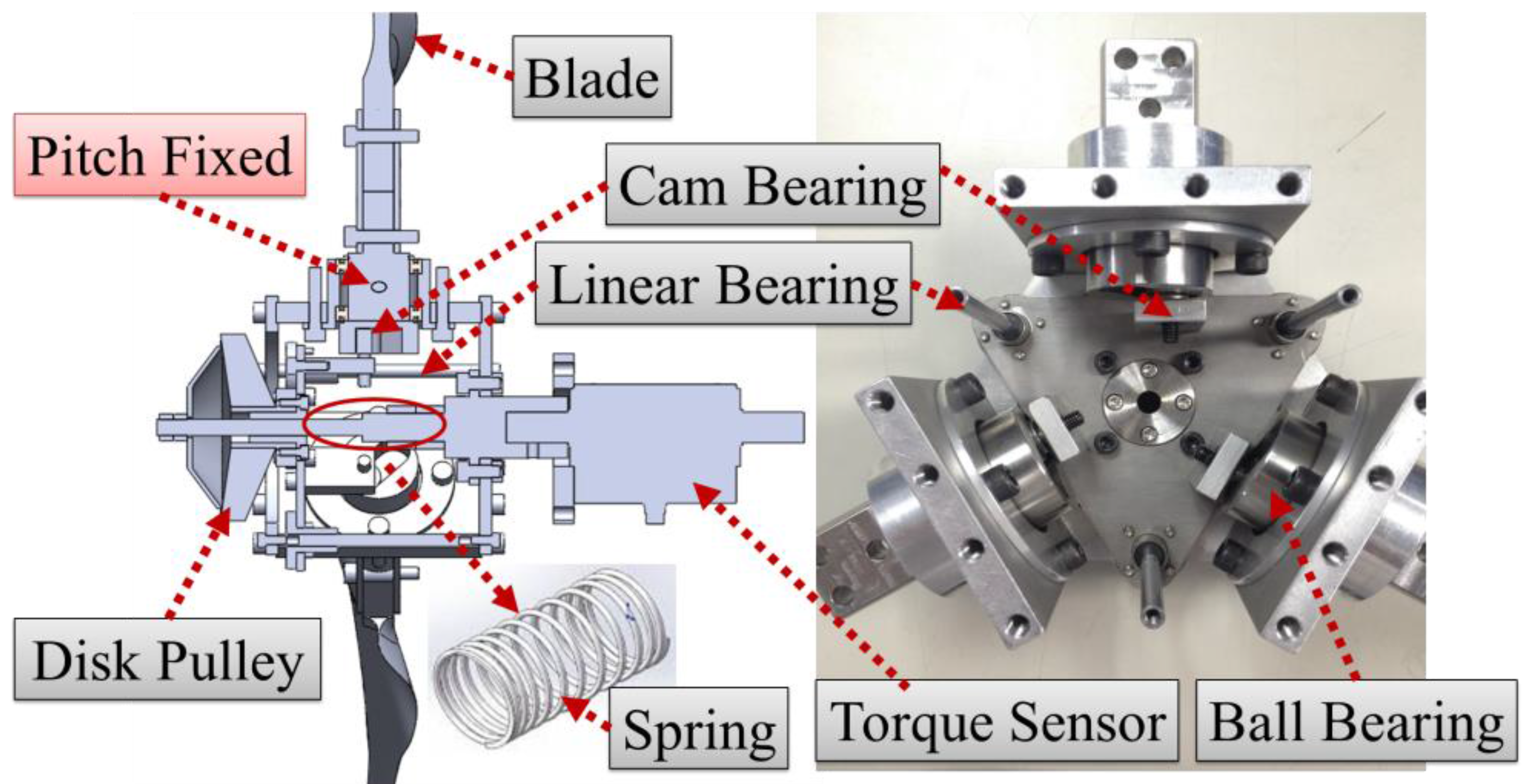 Blade

Pitch Fixed

Cam Bearing

Linear Bearing

Disk Pulley

Spring

Torque Sensor

Ball Bearing