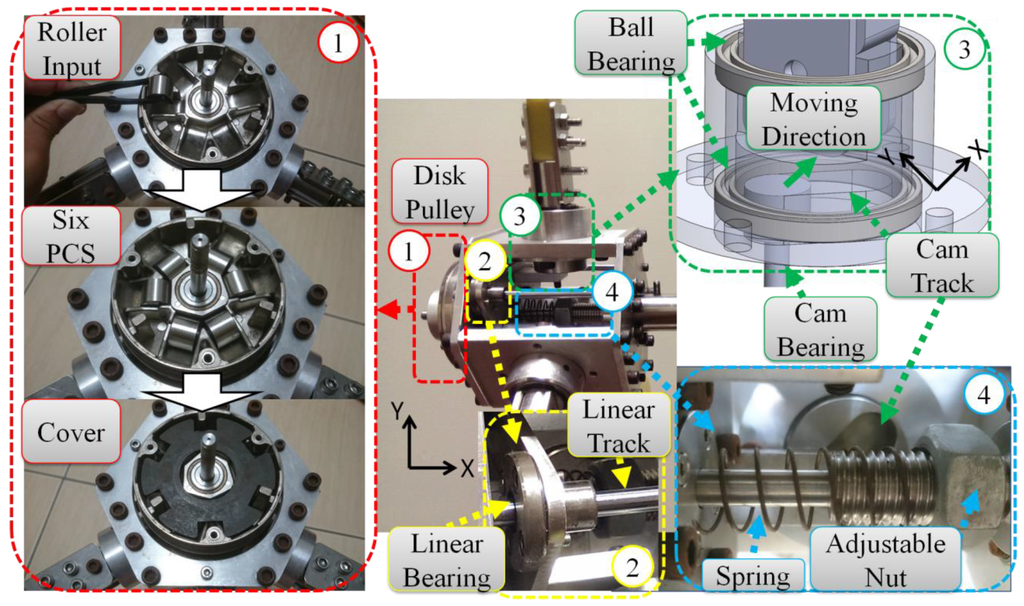 Roller Input

1

Six PCS

Cover

Disk Pulley

1

2

3

4

Y

X

Linear Track

Linear Bearing

2

Ball Bearing

3

Moving Direction

Y

X

Cam Track

Cam Bearing

4

Spring

Adjustable Nut