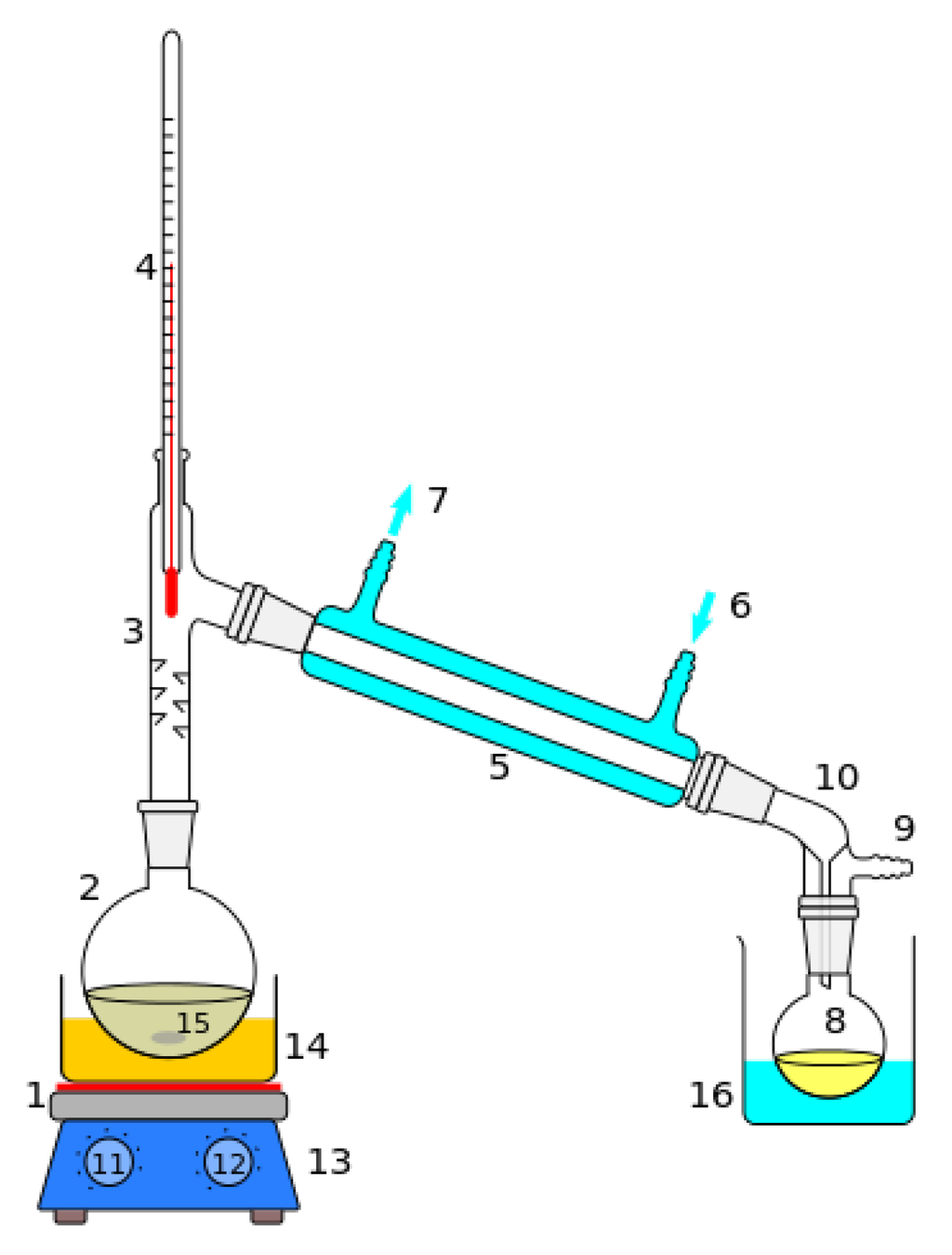 4
7
6
3
5
10
9
2
15
14
8
1
16
11
12
13