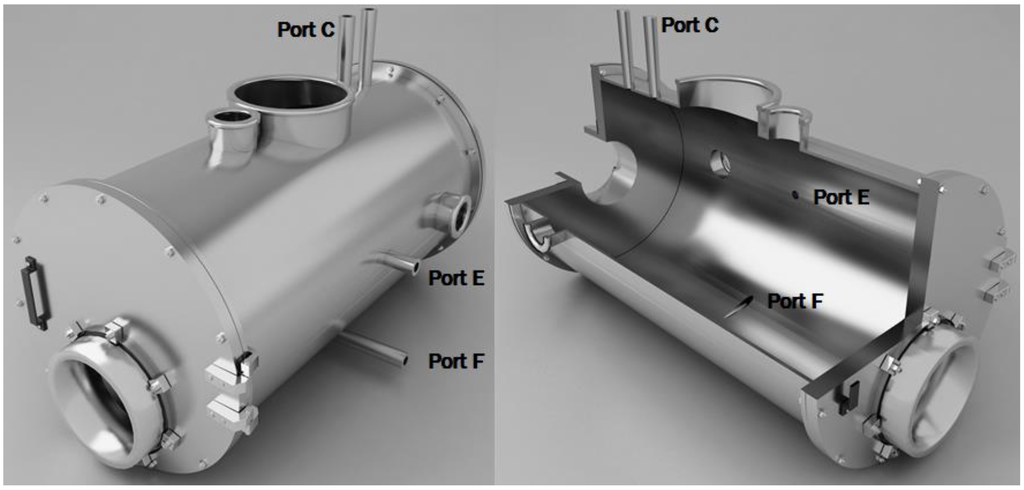 Port C
Port E
Port F
Port C
Port E
Port F