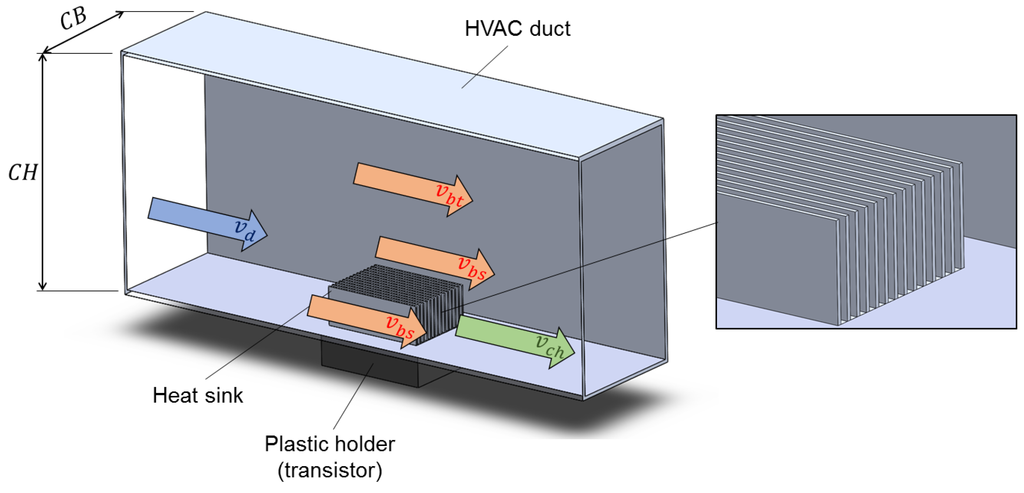 $CB$

HVAC duct

$CH$

$v_{bt}$

$v_d$

$v_{bs}$

$v_{bs}$

$v_{ch}$

Heat sink

Plastic holder (transistor)