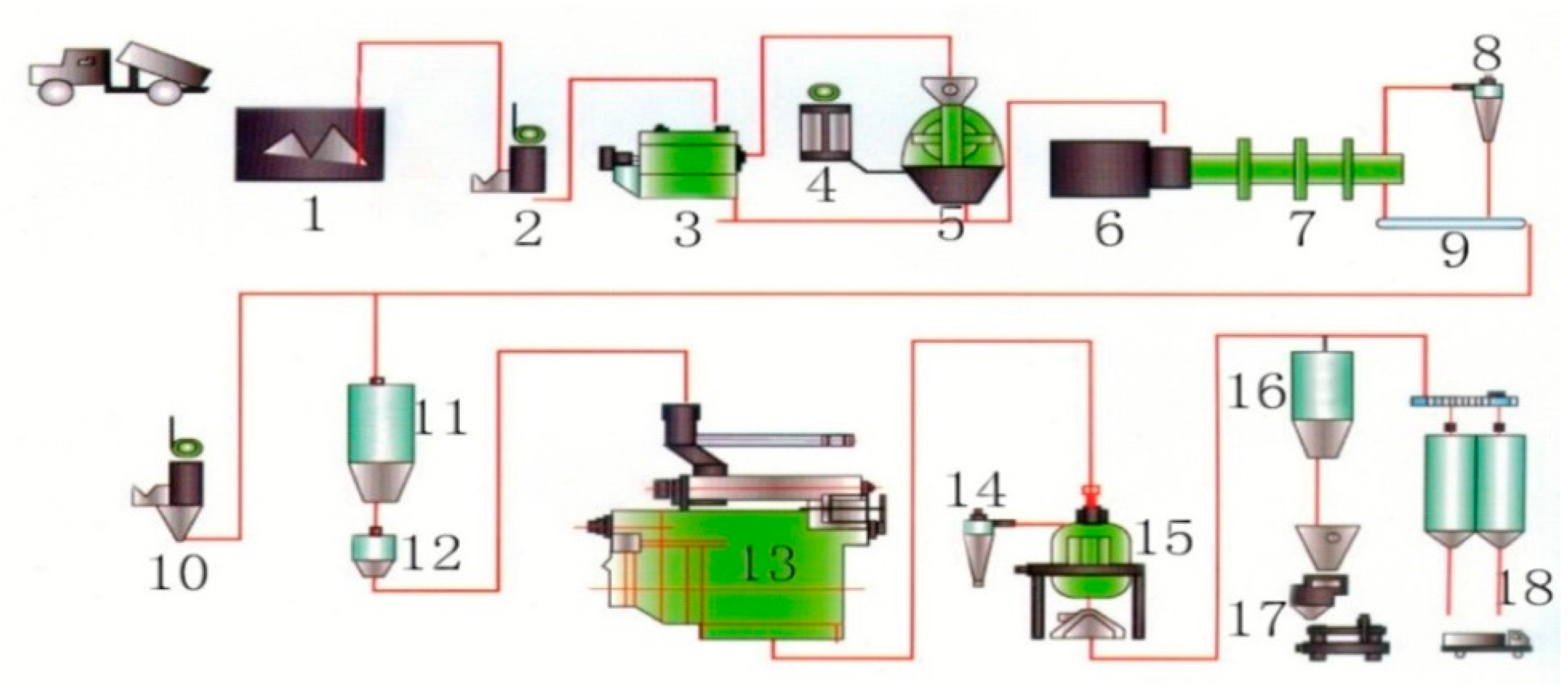 1 2 3 4 5 6 7 8 9

10 11 12 13 14 15 16 17 18