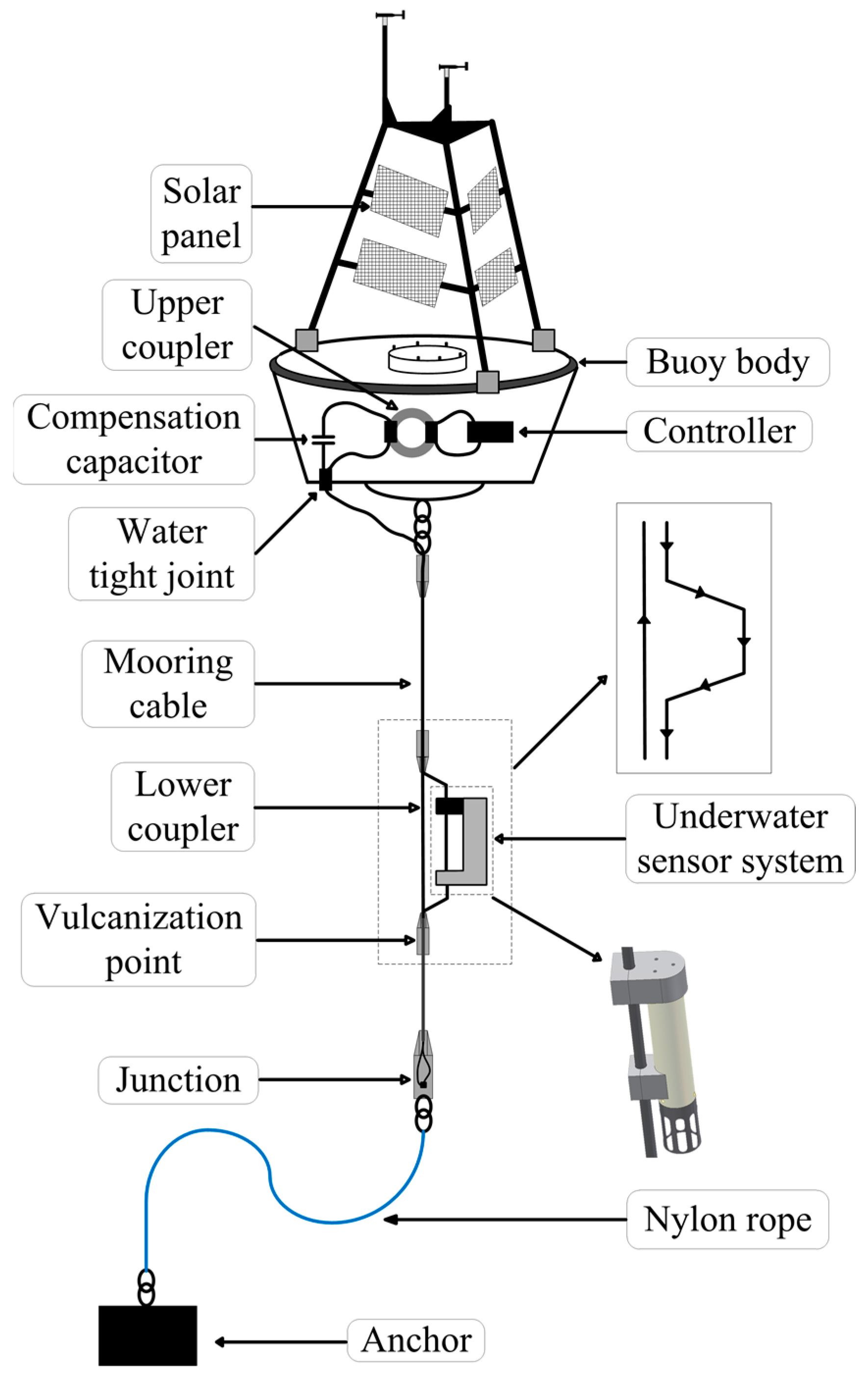 Solar panel

Upper coupler

Buoy body

Compensation capacitor

Controller

Water tight joint

Mooring cable

Lower coupler

Underwater sensor system

Vulcanization point

Junction

Nylon rope

Anchor