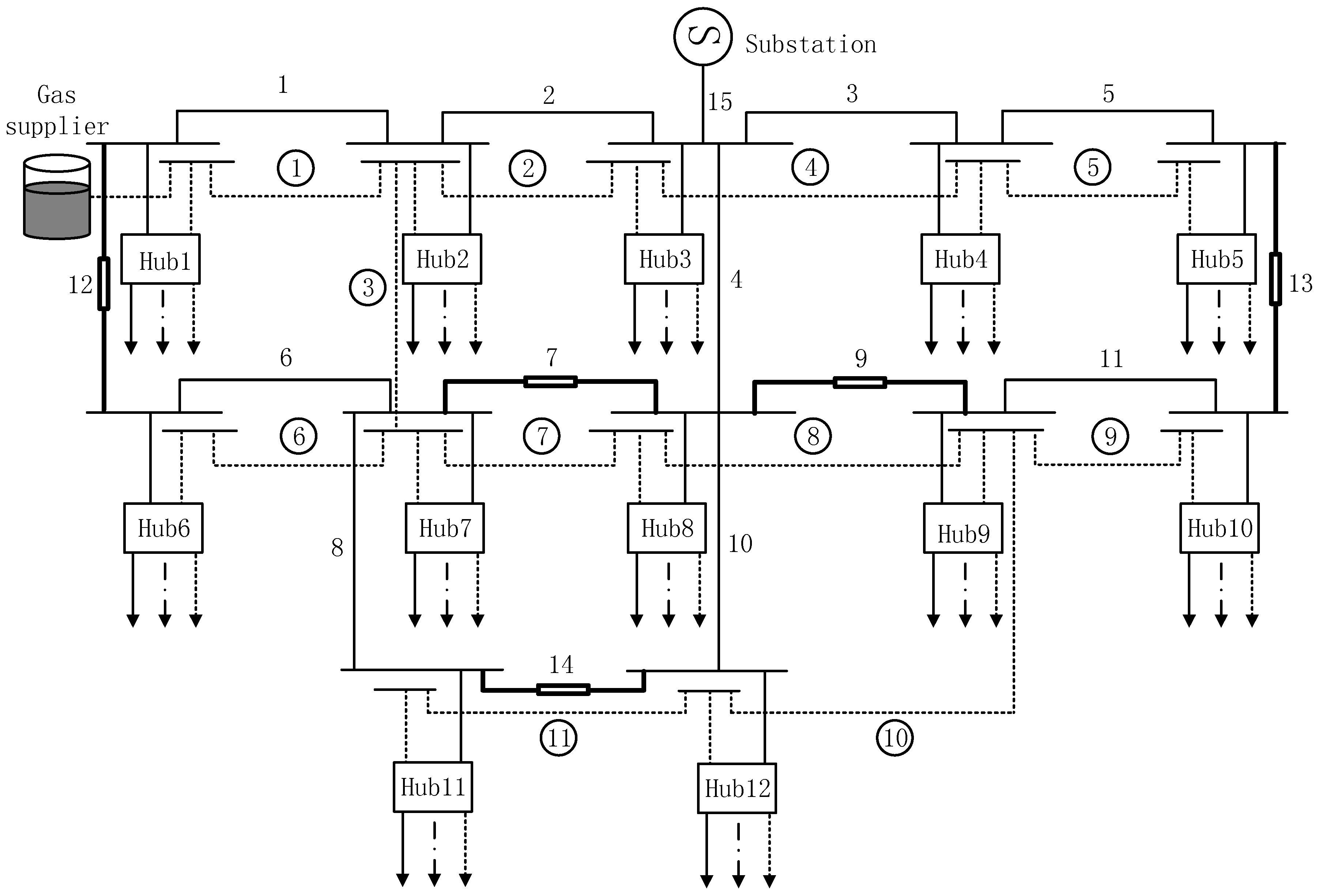 Substation

Gas supplier

1
2
15
3
5

①
②
④
⑤

Hub1
Hub2
Hub3
Hub4
Hub5

12
③
4
13

6
7
9
11

⑥
⑦
⑧
⑨

Hub6
Hub7
Hub8
Hub9
Hub10

8
10

14

⑪
⑩

Hub11
Hub12