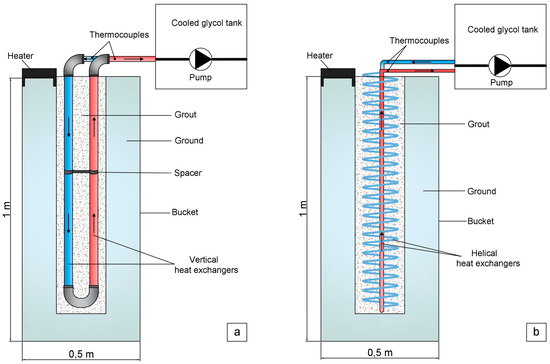 Cooled glycol tank
Thermocouples
Heater
Pump
Grout
Ground
Spacer
Bucket
Vertical heat exchangers
1 m
0,5 m
a

Cooled glycol tank
Thermocouples
Heater
Pump
Grout
Ground
Bucket
Helical heat exchangers
1 m
0,5 m
b