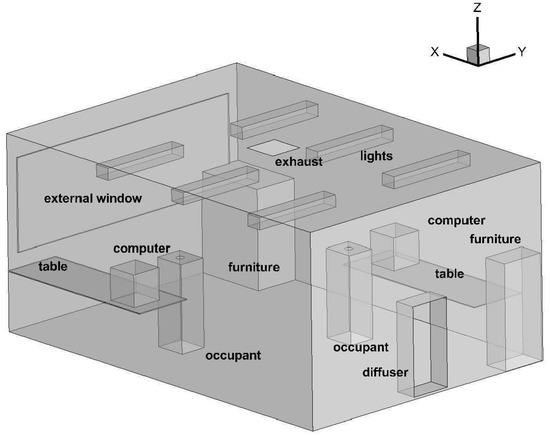 Z
X
Y

exhaust
lights

external window

computer
furniture

computer
table
furniture
table

occupant
occupant
diffuser