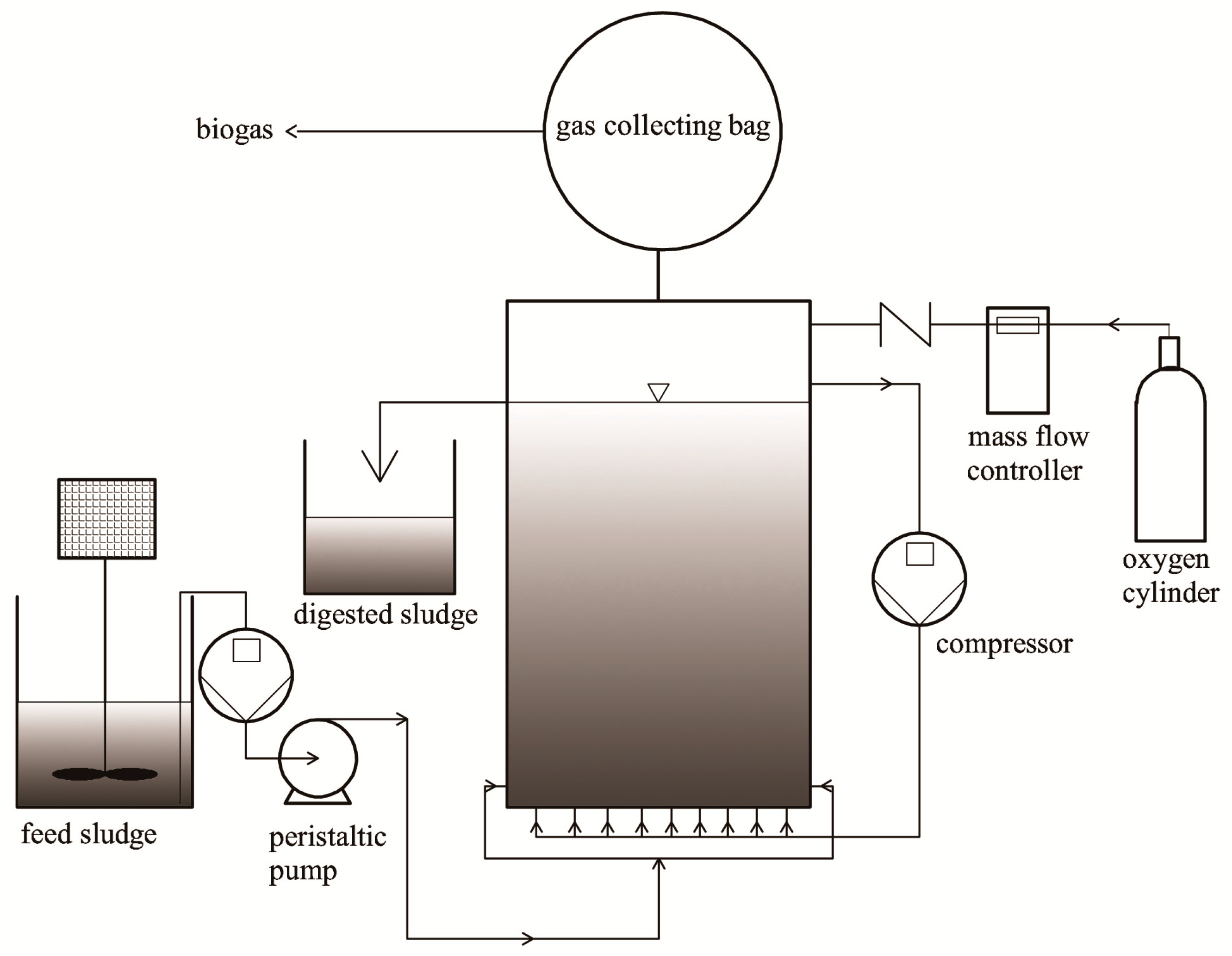 biogas

gas collecting bag

mass flow controller

oxygen cylinder

digested sludge

compressor

feed sludge

peristaltic pump